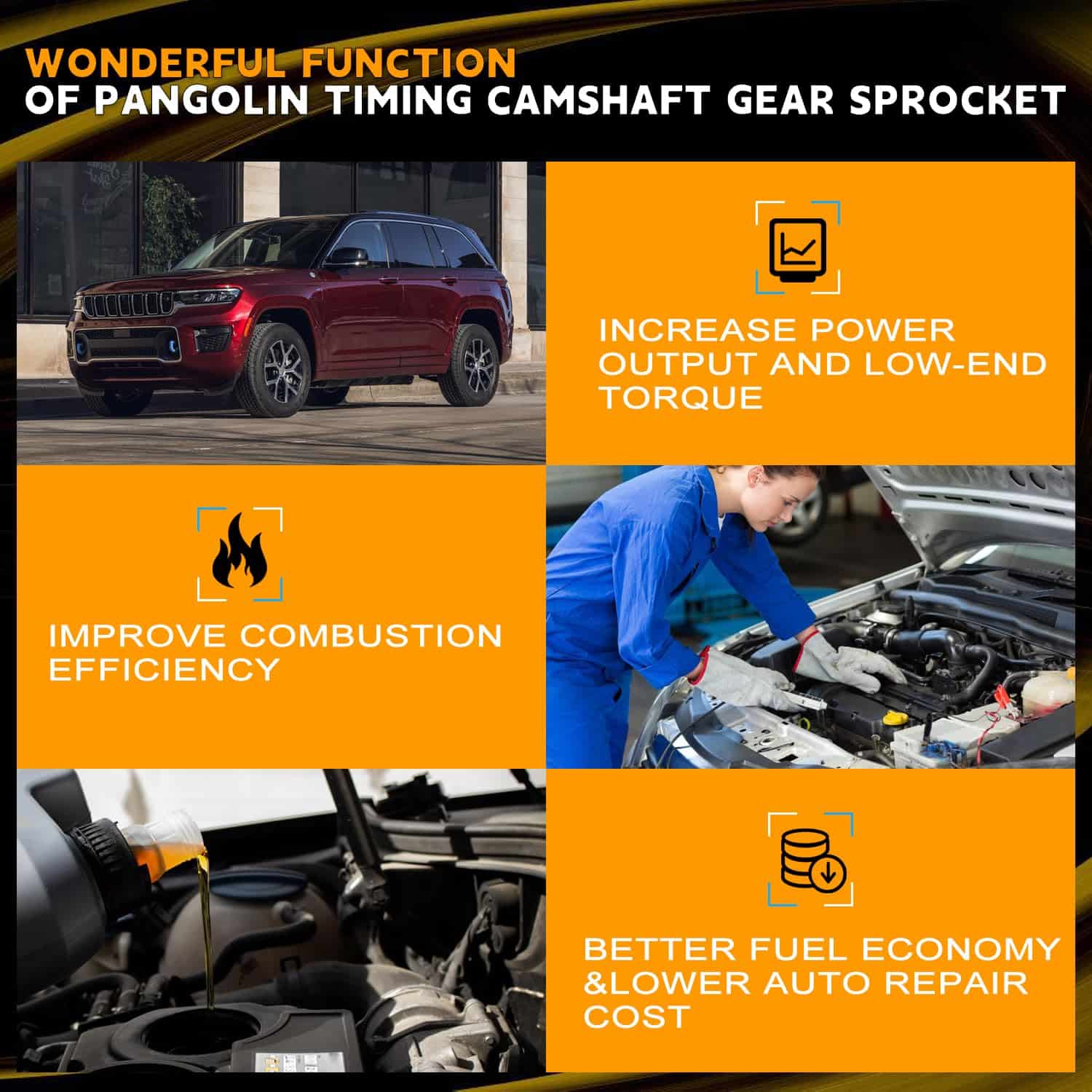 WONDERFUL FUNCTION
OF PANGOLIN TIMING CAMSHAFT GEAR SPROCKET

INCREASE POWER OUTPUT AND LOW-END TORQUE

IMPROVE COMBUSTION EFFICIENCY

BETTER FUEL ECONOMY &LOWER AUTO REPAIR COST