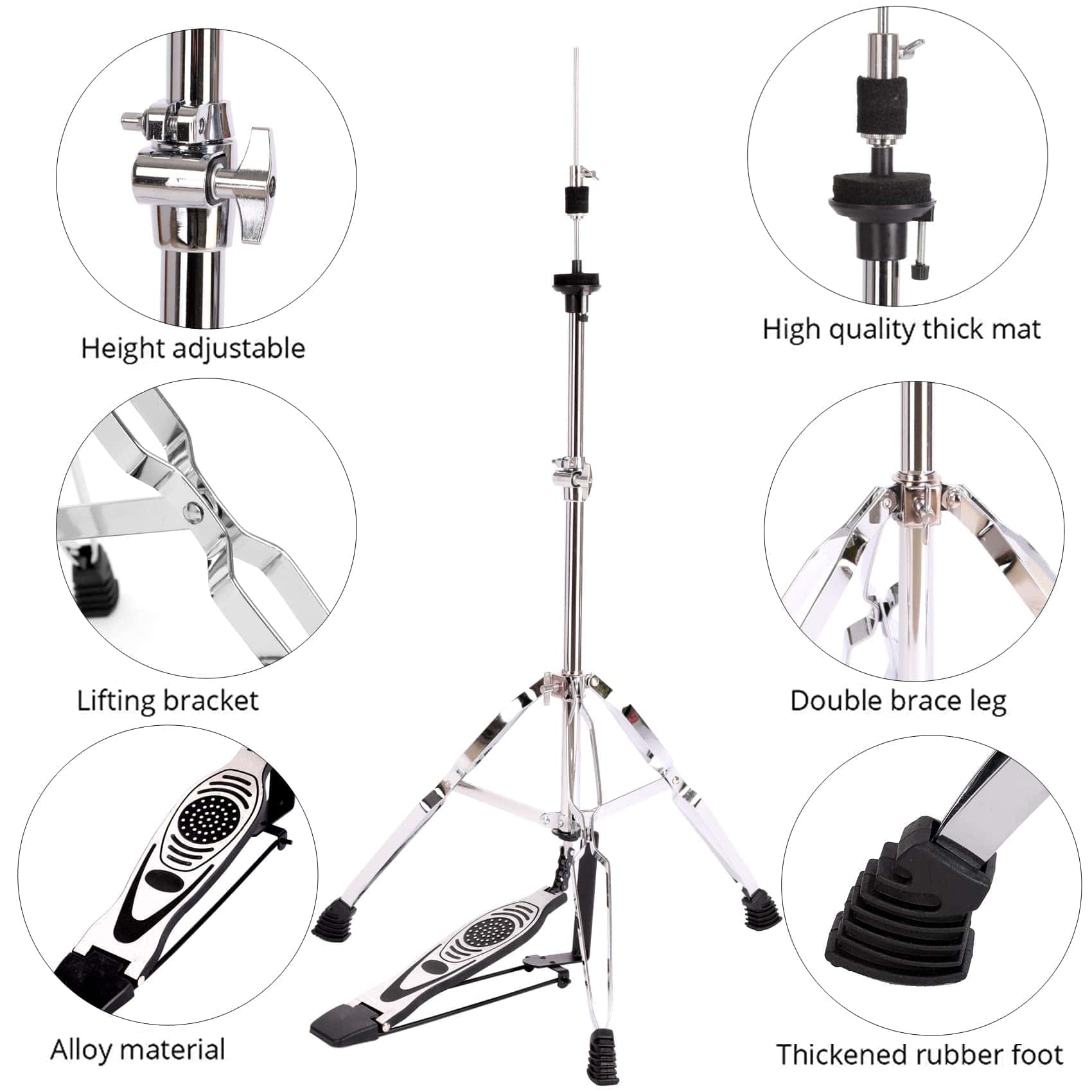 Height adjustable

Lifting bracket

Alloy material

High quality thick mat

Double brace leg

Thickened rubber foot