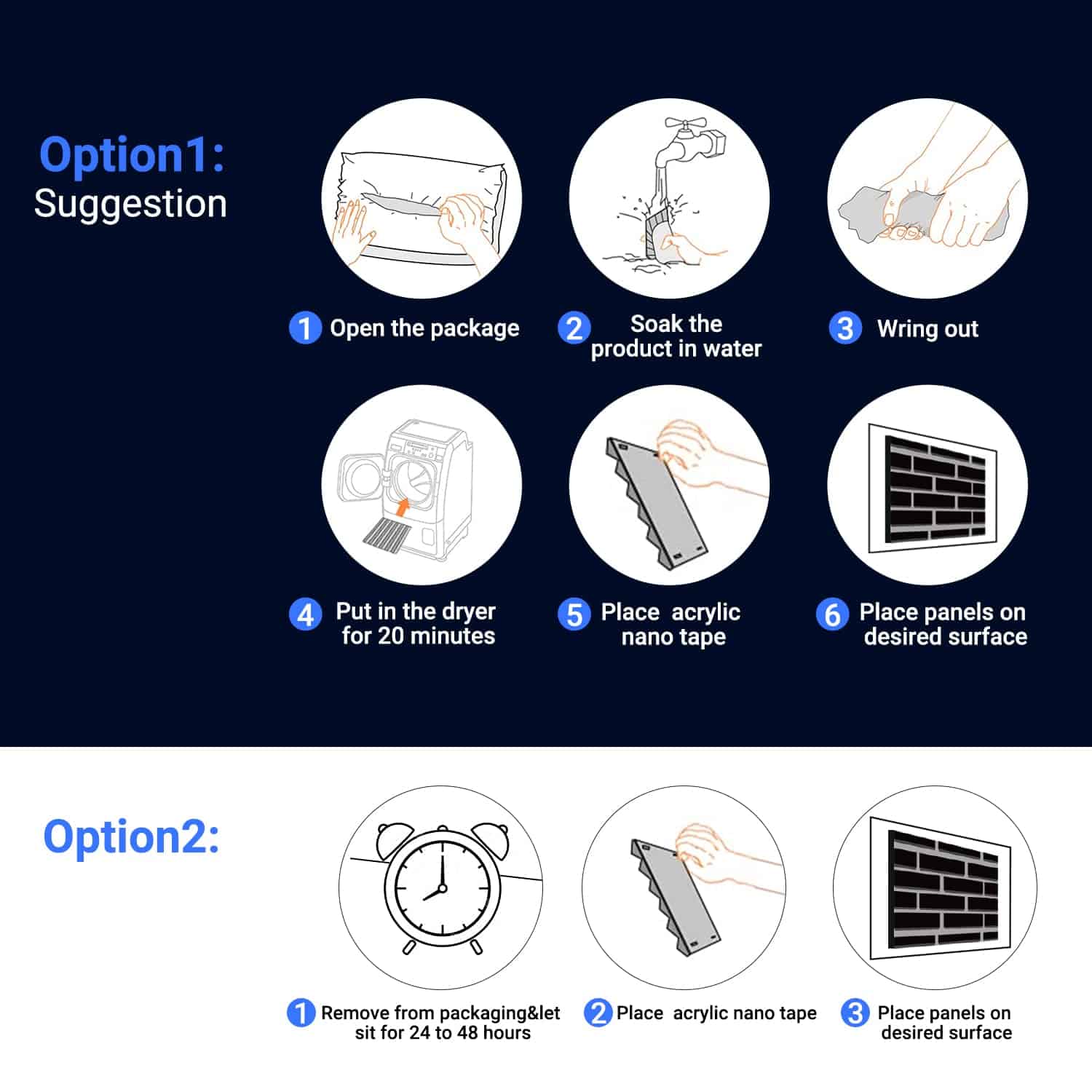 Option1:
Suggestion

1 Open the package

2 Soak the product in water

3 Wring out

4 Put in the dryer for 20 minutes

5 Place acrylic nano tape

6 Place panels on desired surface

Option2:

1 Remove from packaging&let sit for 24 to 48 hours

2 Place acrylic nano tape

3 Place panels on desired surface