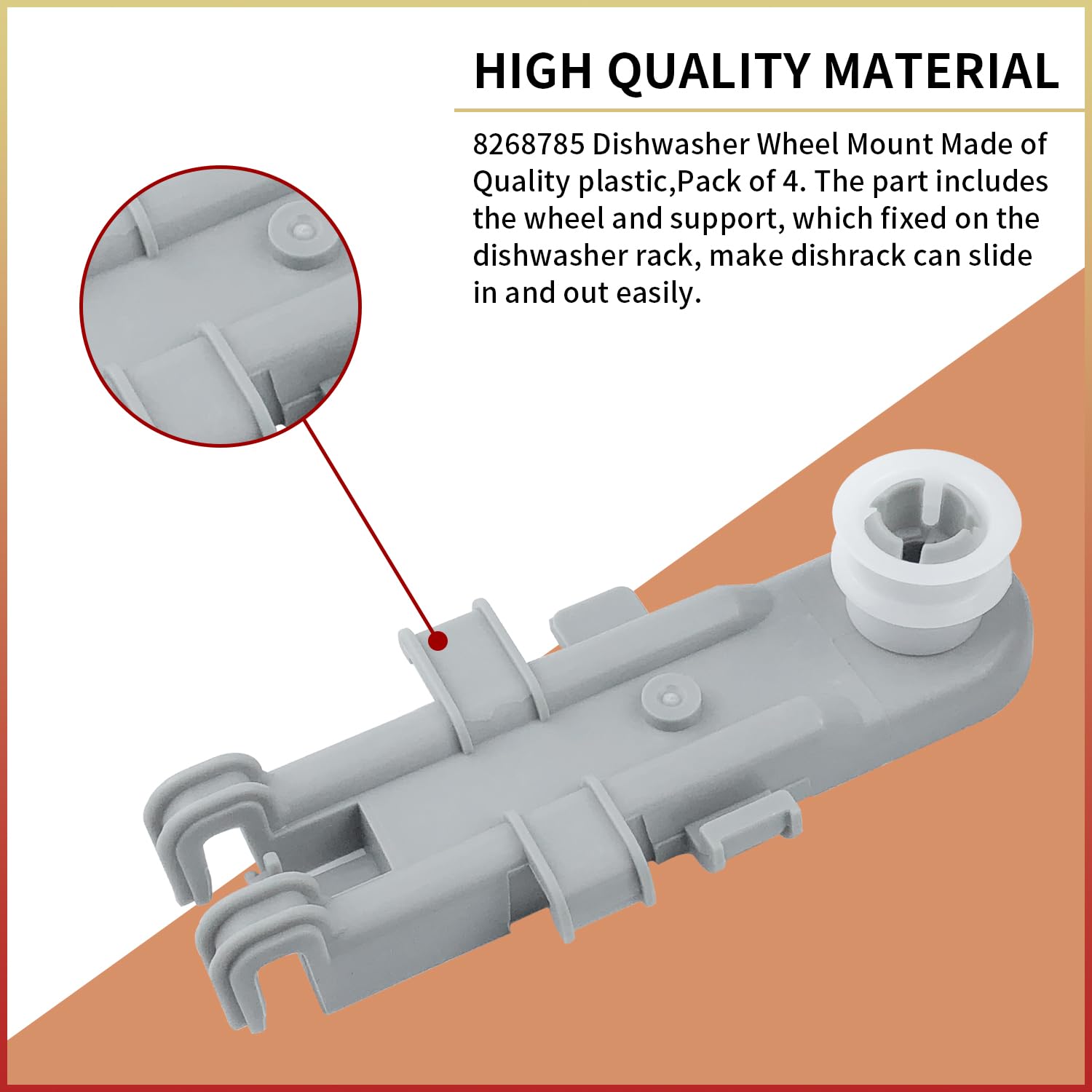 HIGH QUALITY MATERIAL

8268785 Dishwasher Wheel Mount Made of Quality plastic,Pack of 4. The part includes the wheel and support, which fixed on the dishwasher rack, make dishrack can slide in and out easily.