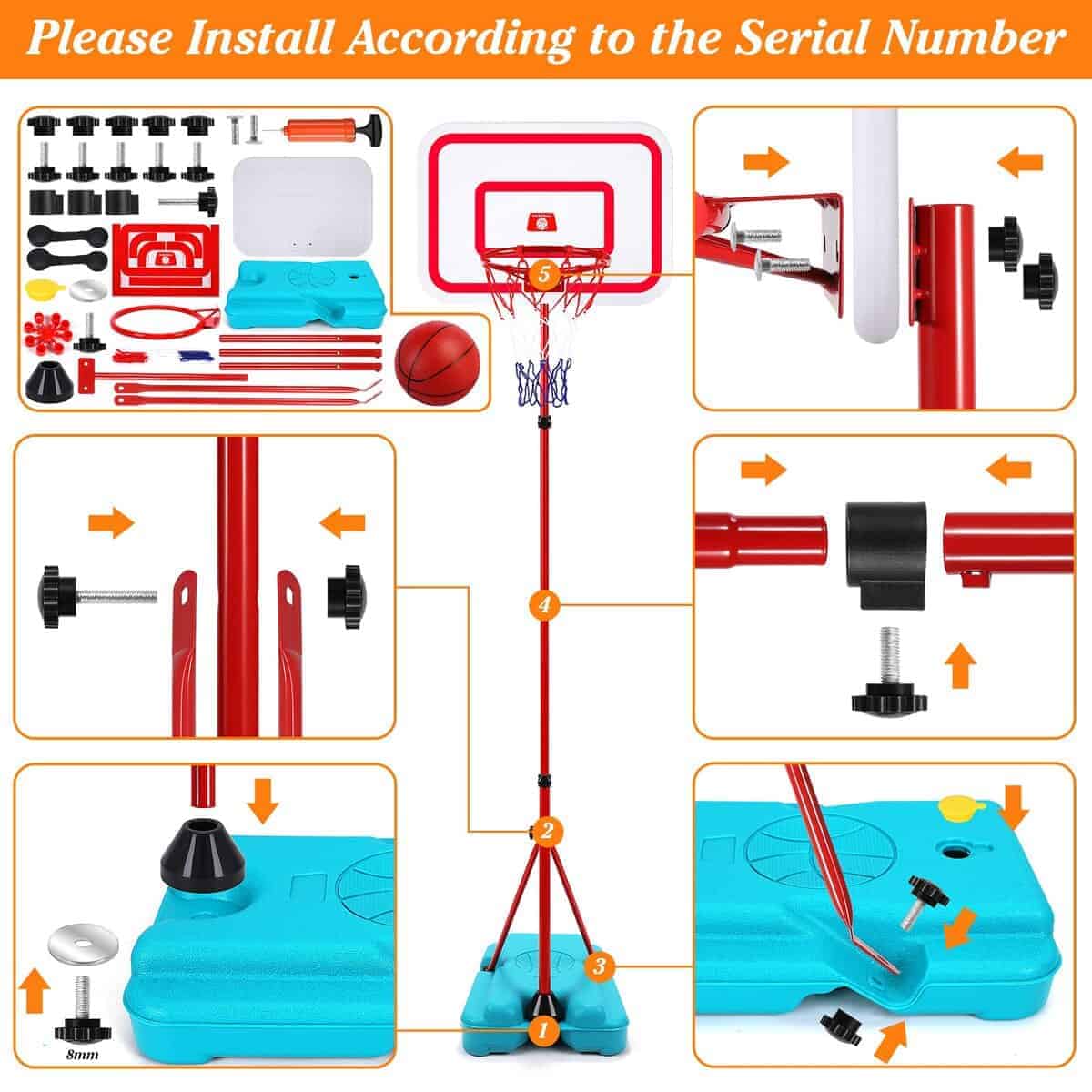 Please Install According to the Serial Number

5

4

2

3

1

8mm