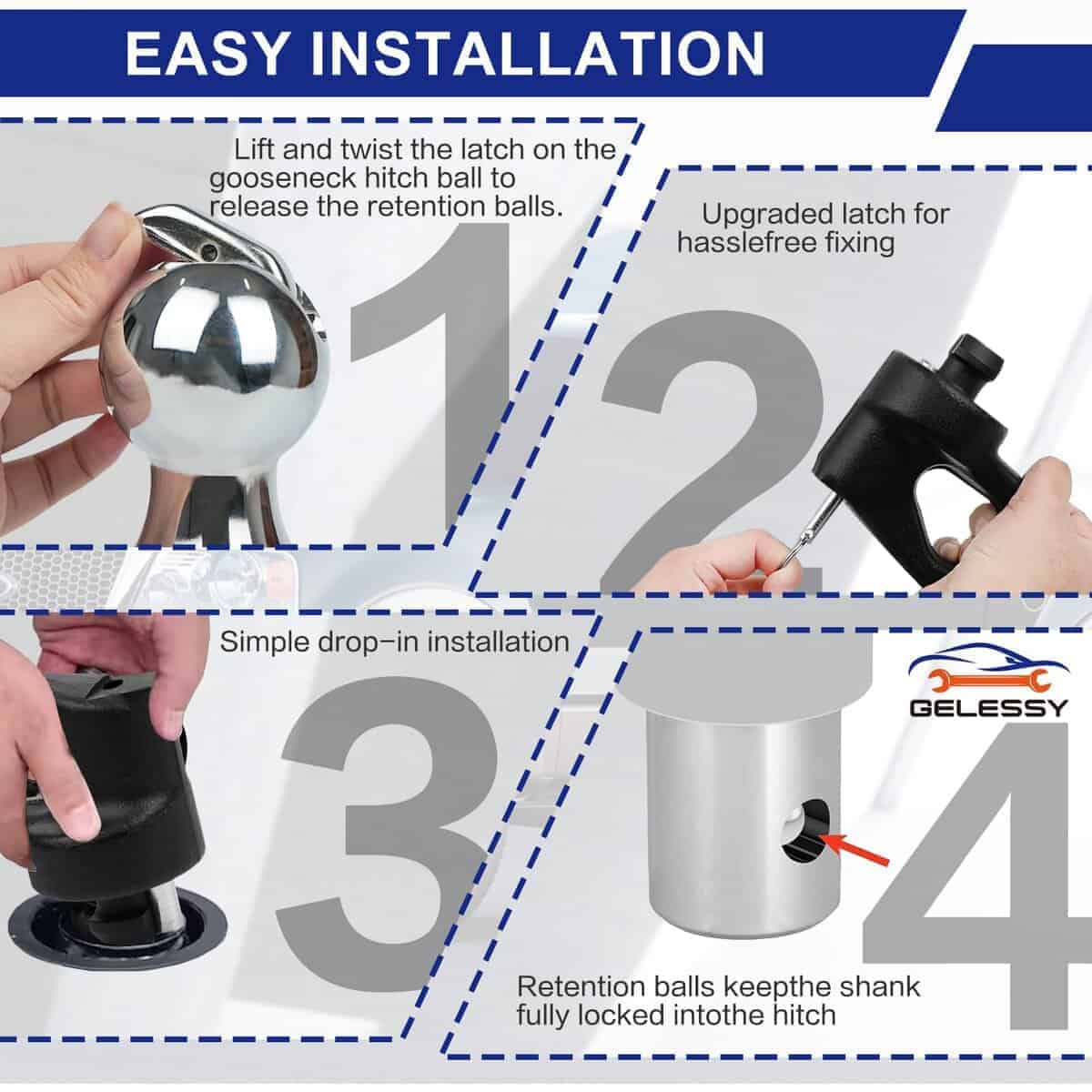 EASY INSTALLATION

Lift and twist the latch on the gooseneck hitch ball to release the retention balls.

1

Upgraded latch for hasslefree fixing

2

Simple drop-in installation

3

GELESSY

4

Retention balls keepthe shank fully locked intothe hitch