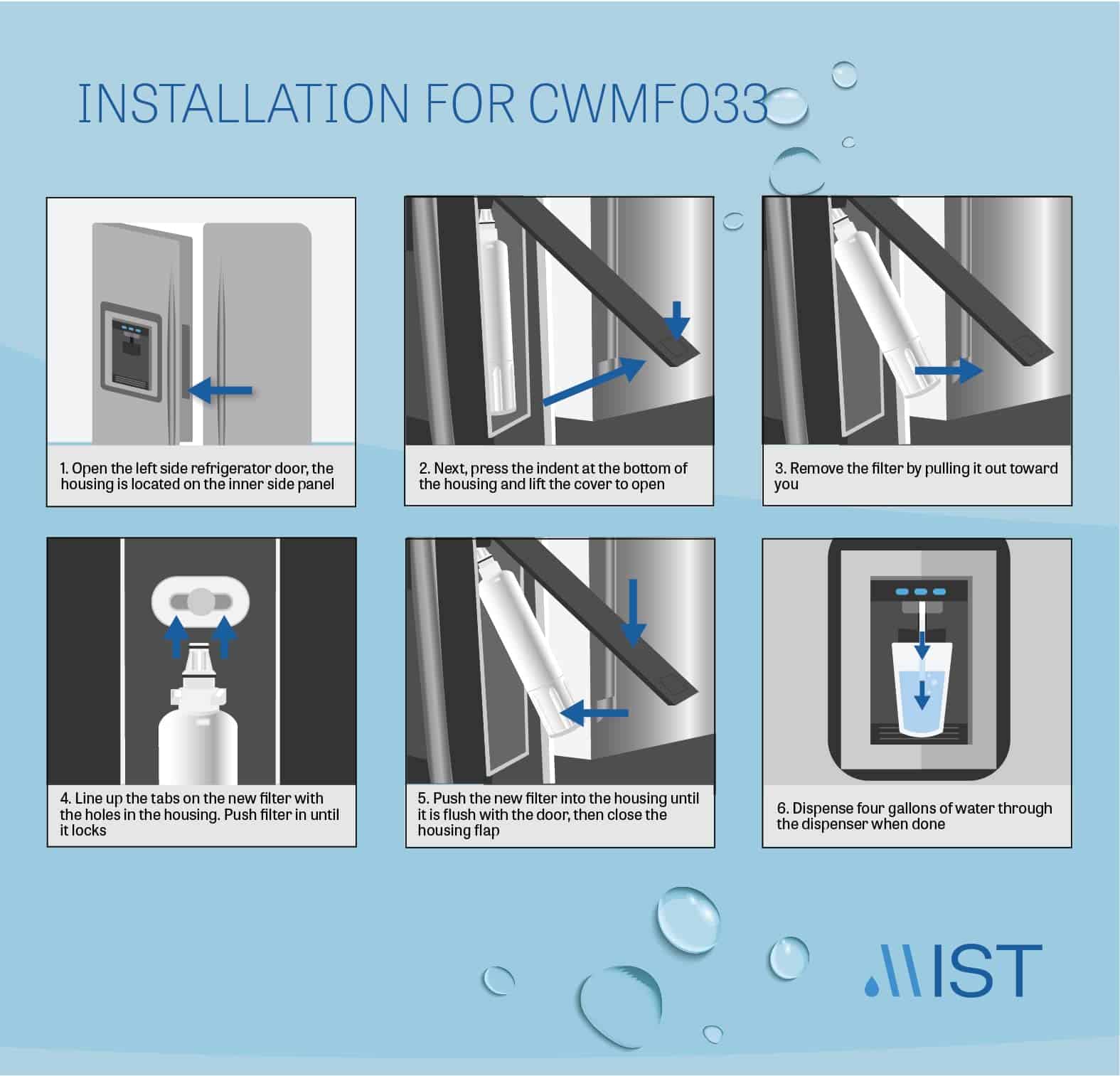 INSTALLATION FOR CWMF033

1. Open the left side refrigerator door, the housing is located on the inner side panel

2. Next, press the indent at the bottom of the housing and lift the cover to open

3. Remove the filter by pulling it out toward you

4. Line up the tabs on the new filter with the holes in the housing. Push filter in until it locks

5. Push the new filter into the housing until it is flush with the door, then close the housing flap

6. Dispense four gallons of water through the dispenser when done

MIST