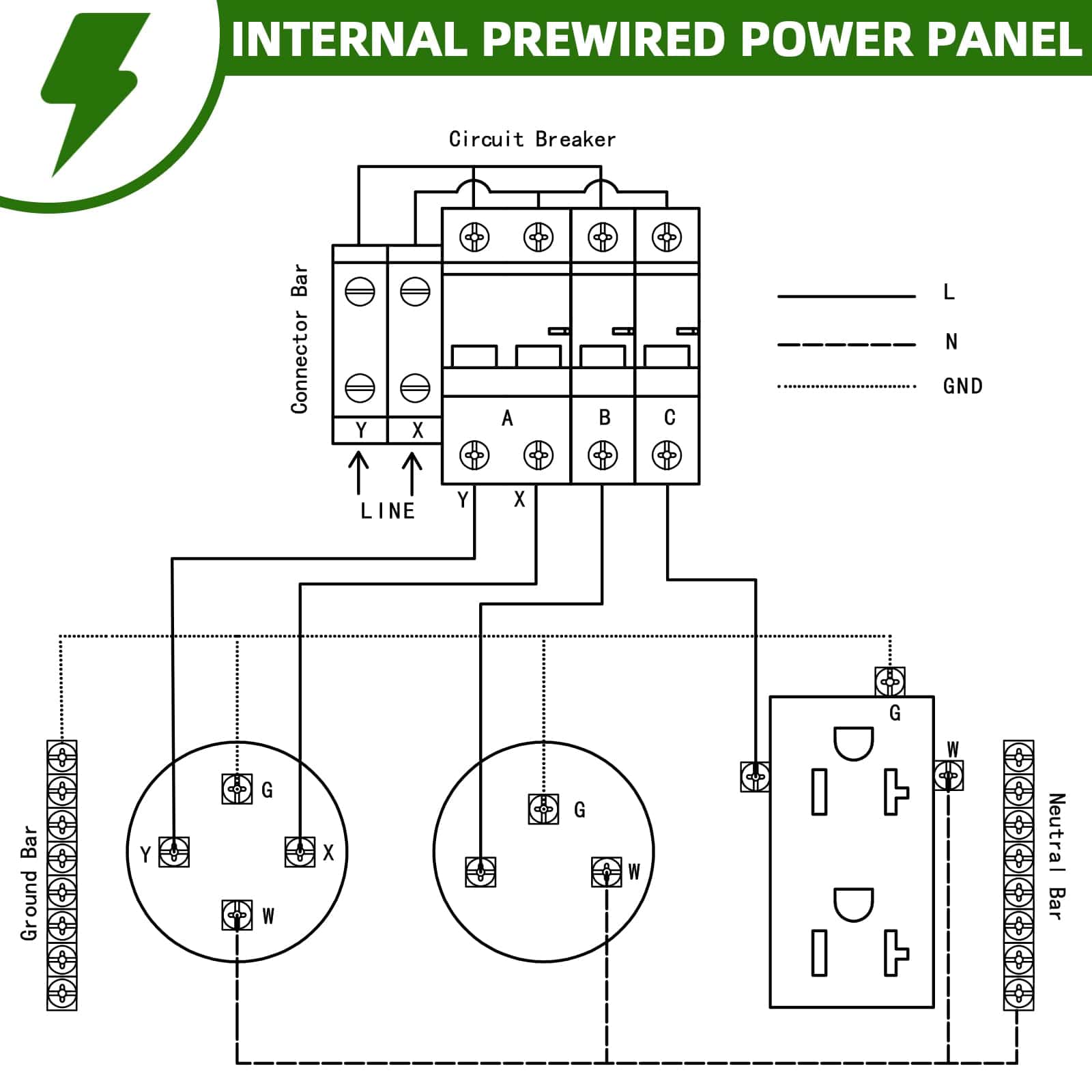 INTERNAL PREWIRED POWER PANEL

Circuit Breaker

Connector Bar

L
N
GND

Y X
A B C
LINE
Y X

Ground Bar

G
Y X
W

G
W

G
W

Neutral Bar