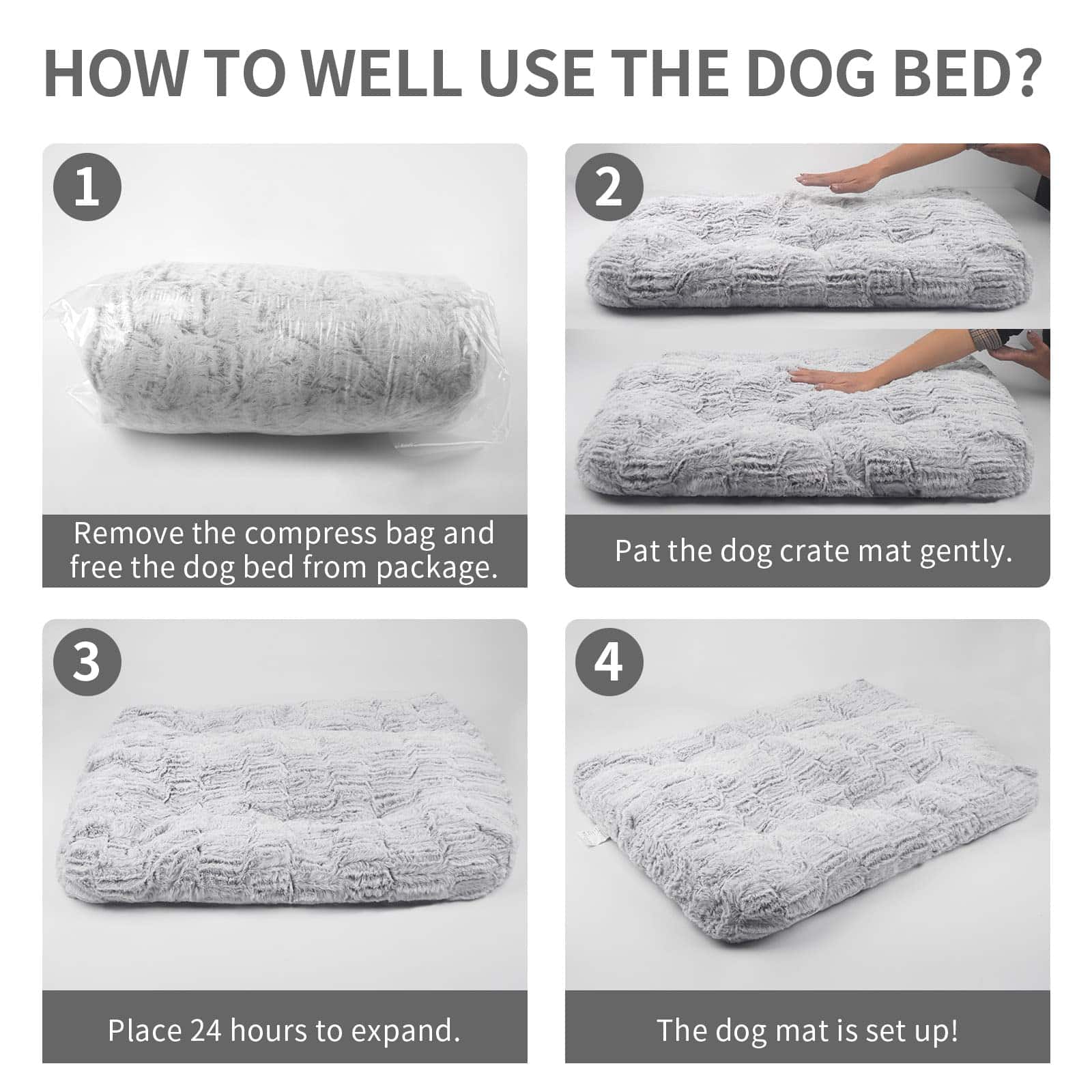 HOW TO WELL USE THE DOG BED?

1

Remove the compress bag and free the dog bed from package.

2

Pat the dog crate mat gently.

3

Place 24 hours to expand.

4

The dog mat is set up!