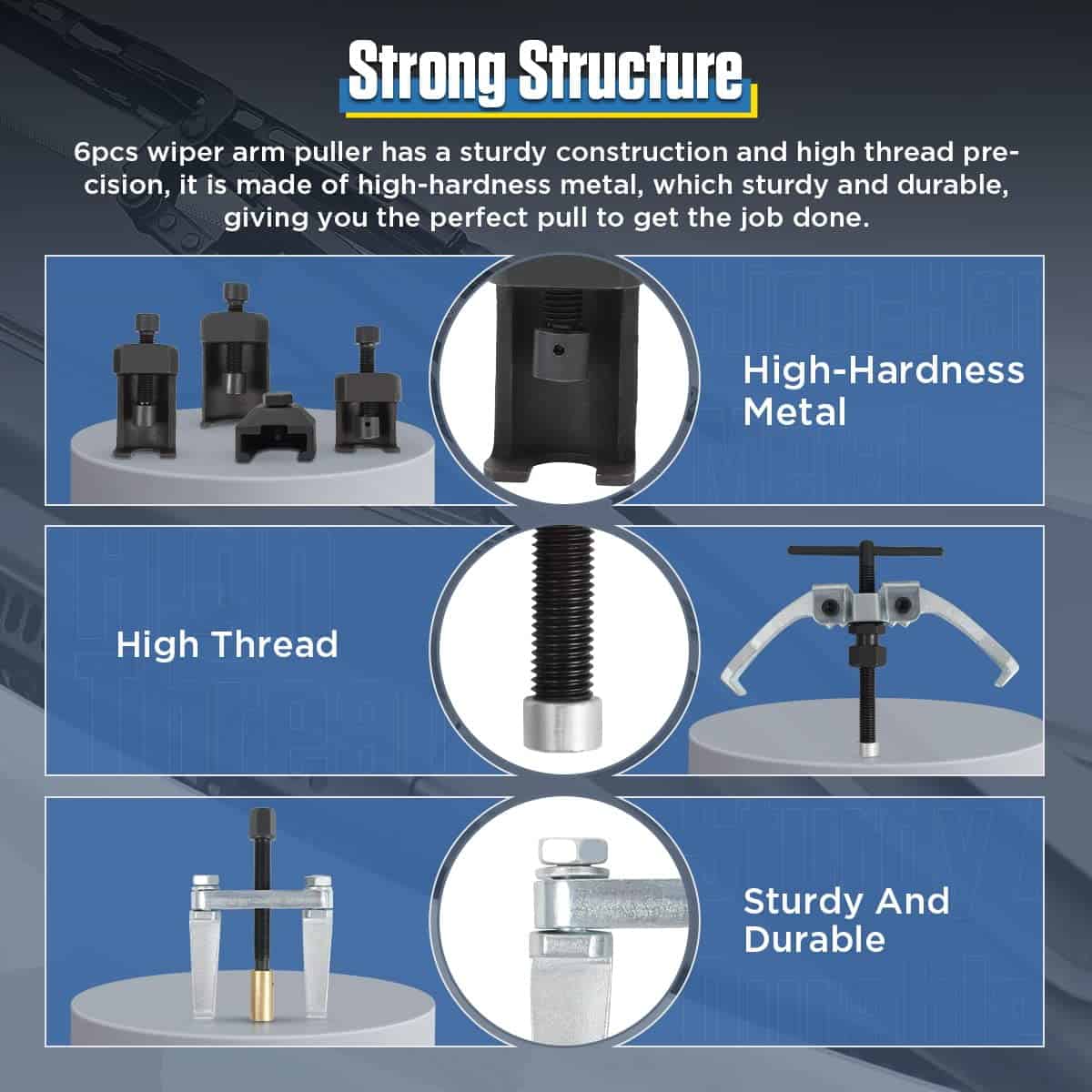 Strong Structure

6pcs wiper arm puller has a sturdy construction and high thread precision, it is made of high-hardness metal, which sturdy and durable, giving you the perfect pull to get the job done.

High-Hardness Metal

High Thread

Sturdy And Durable