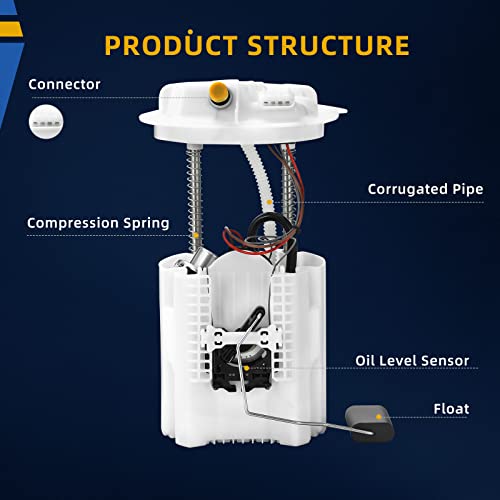 PRODUCT STRUCTURE

Connector

Corrugated Pipe

Compression Spring

Oil Level Sensor

Float