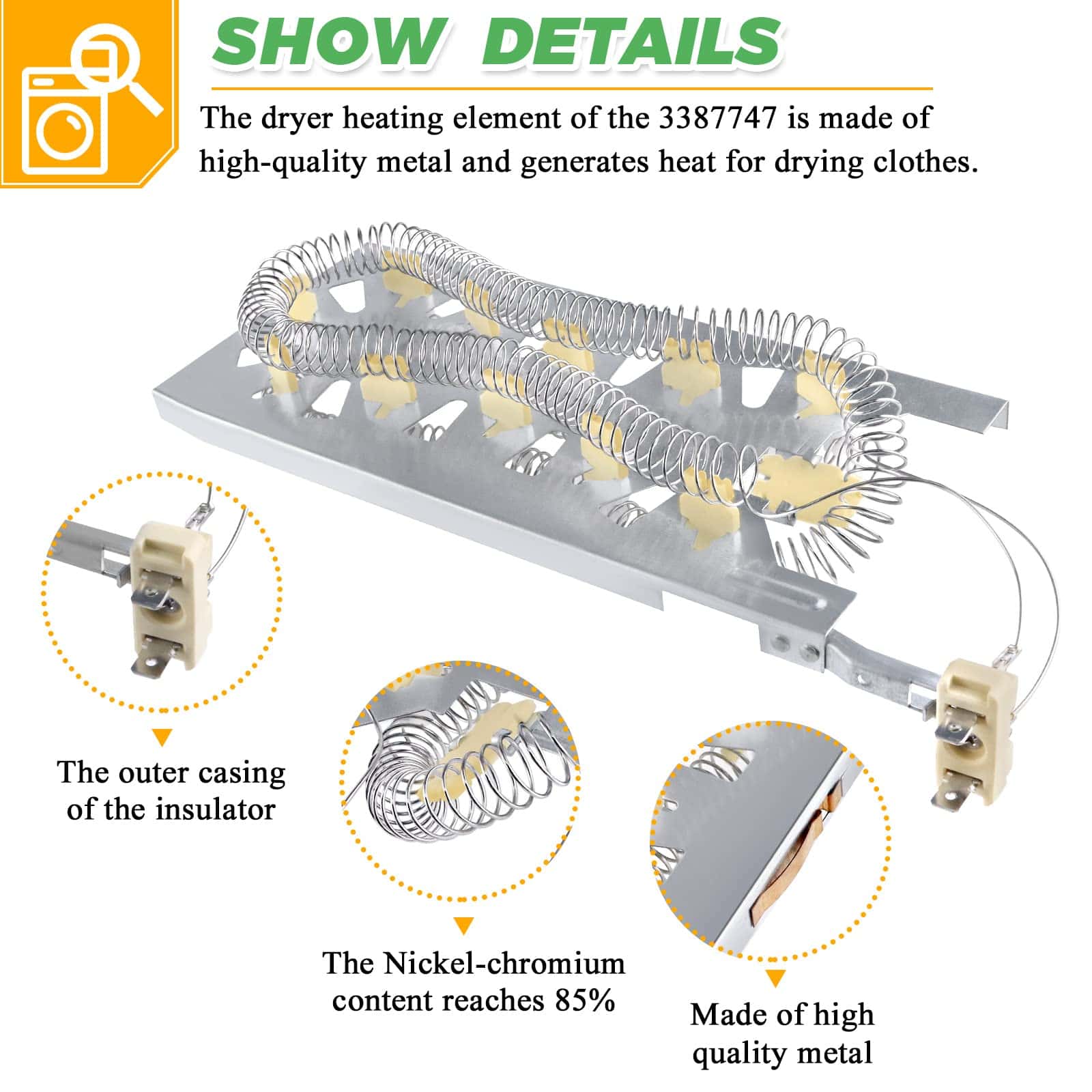 SHOW DETAILS

The dryer heating element of the 3387747 is made of high-quality metal and generates heat for drying clothes.

The outer casing of the insulator

The Nickel-chromium content reaches 85%

Made of high quality metal