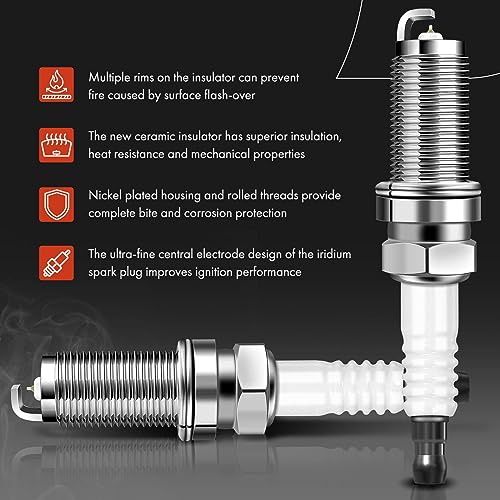 Multiple rims on the insulator can prevent fire caused by surface flash-over

The new ceramic insulator has superior insulation, heat resistance and mechanical properties

Nickel plated housing and rolled threads provide complete bite and corrosion protection

The ultra-fine central electrode design of the iridium spark plug improves ignition performance