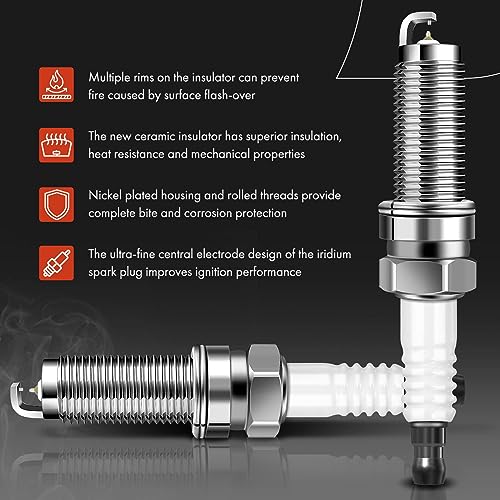 Multiple rims on the insulator can prevent fire caused by surface flash-over

The new ceramic insulator has superior insulation, heat resistance and mechanical properties

Nickel plated housing and rolled threads provide complete bite and corrosion protection

The ultra-fine central electrode design of the iridium spark plug improves ignition performance