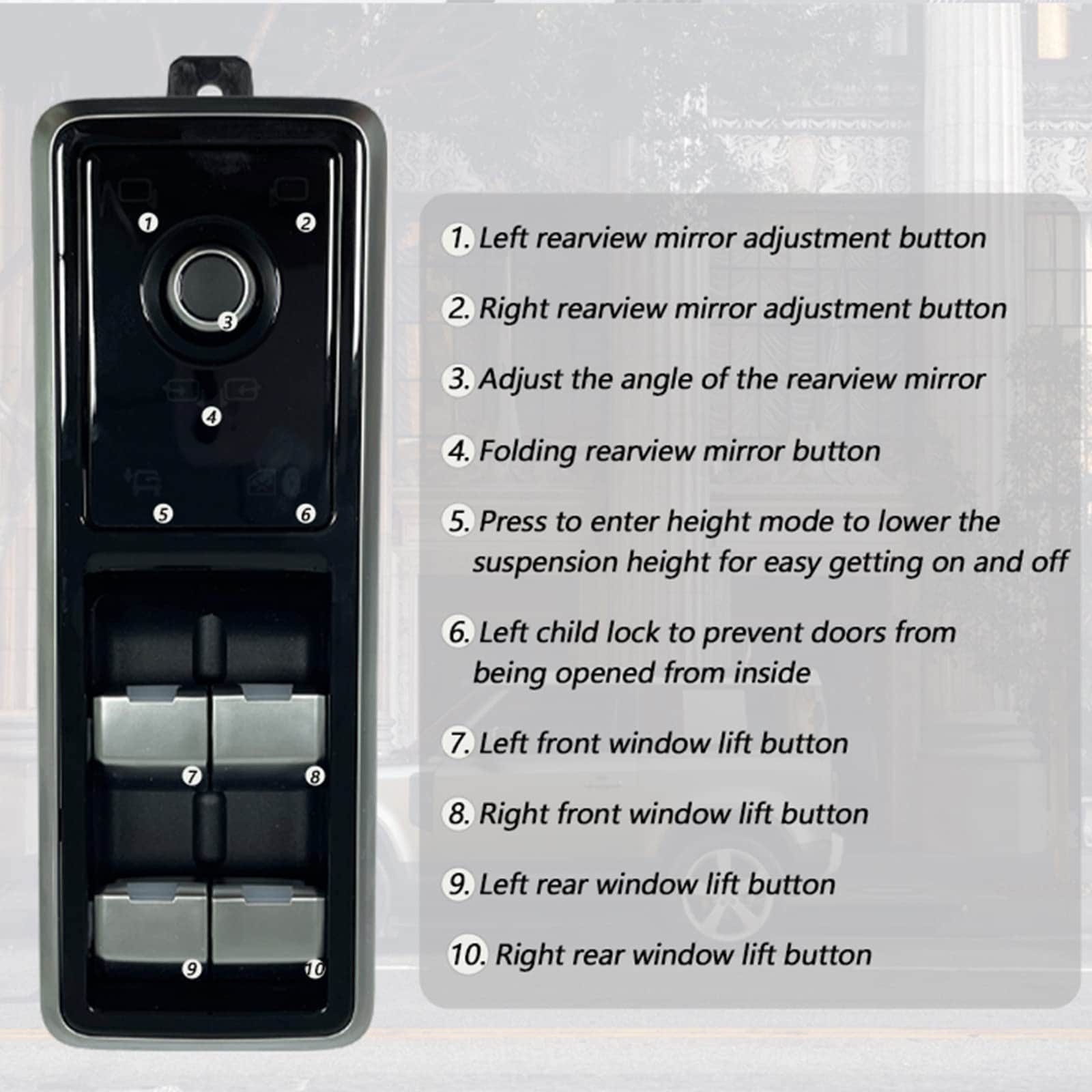 1
2
3
4
5
6
7
8
9
10

1. Left rearview mirror adjustment button

2. Right rearview mirror adjustment button

3. Adjust the angle of the rearview mirror

4. Folding rearview mirror button

5. Press to enter height mode to lower the suspension height for easy getting on and off

6. Left child lock to prevent doors from being opened from inside

7. Left front window lift button

8. Right front window lift button

9. Left rear window lift button

10. Right rear window lift button