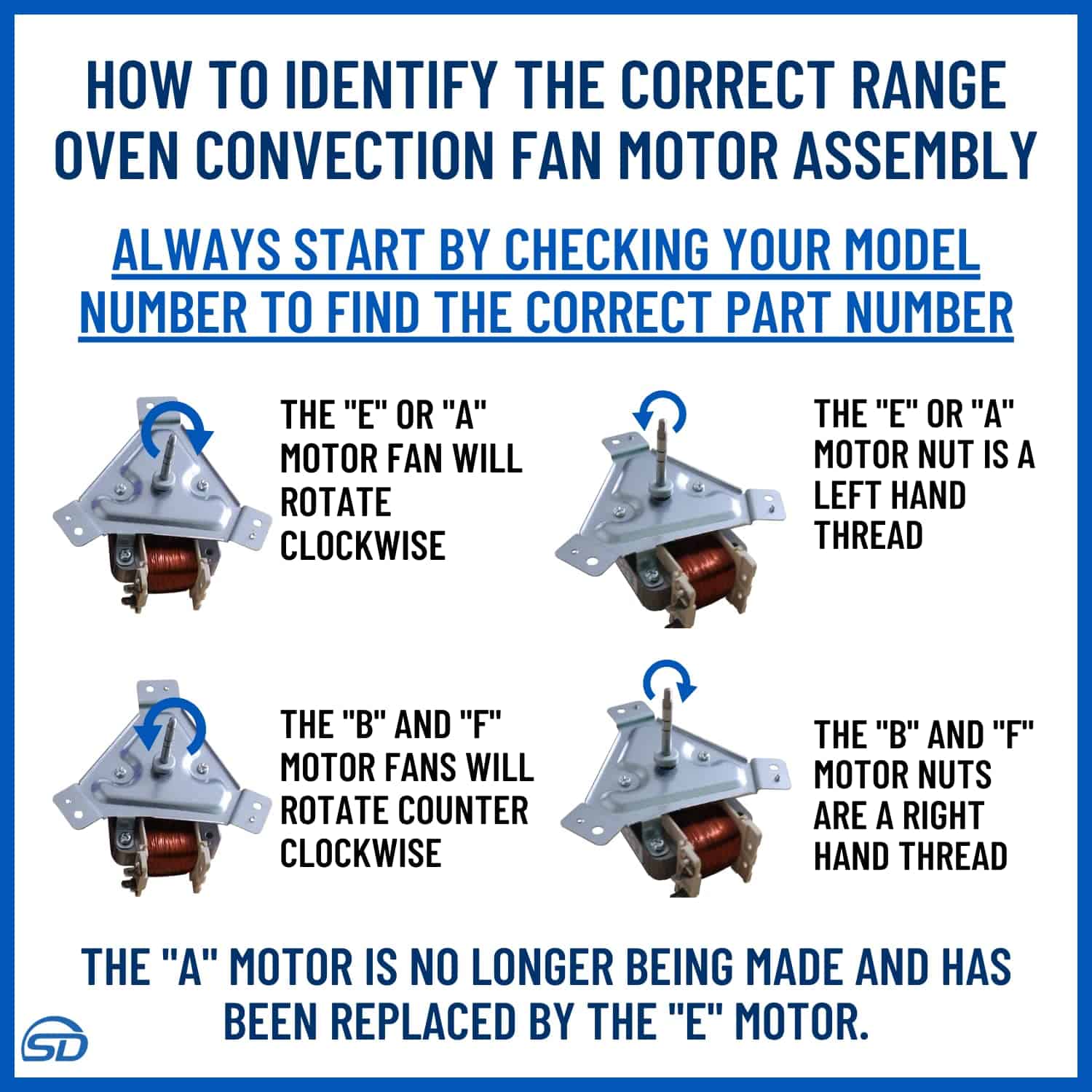 HOW TO IDENTIFY THE CORRECT RANGE OVEN CONVECTION FAN MOTOR ASSEMBLY

ALWAYS START BY CHECKING YOUR MODEL NUMBER TO FIND THE CORRECT PART NUMBER

THE "E" OR "A" MOTOR FAN WILL ROTATE CLOCKWISE

THE "E" OR "A" MOTOR NUT IS A LEFT HAND THREAD

THE "B" AND "F" MOTOR FANS WILL ROTATE COUNTER CLOCKWISE

THE "B" AND "F" MOTOR NUTS ARE A RIGHT HAND THREAD

THE "A" MOTOR IS NO LONGER BEING MADE AND HAS BEEN REPLACED BY THE "E" MOTOR.

SD