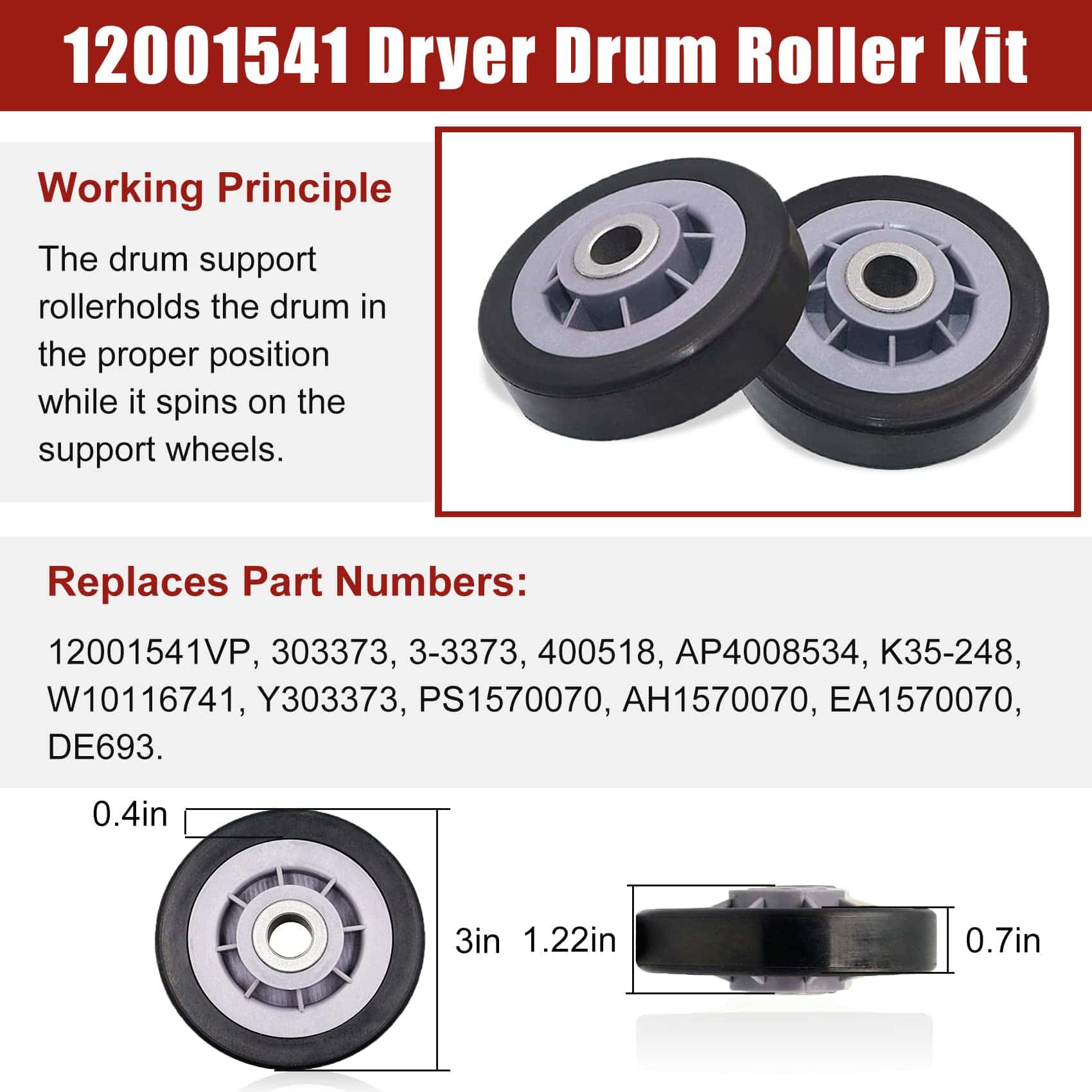 12001541 Dryer Drum Roller Kit

Working Principle

The drum support rollerholds the drum in the proper position while it spins on the support wheels.

Replaces Part Numbers:

12001541VP, 303373, 3-3373, 400518, AP4008534, K35-248, W10116741, Y303373, PS1570070, AH1570070, EA1570070, DE693.

0.4in

3in

1.22in

0.7in