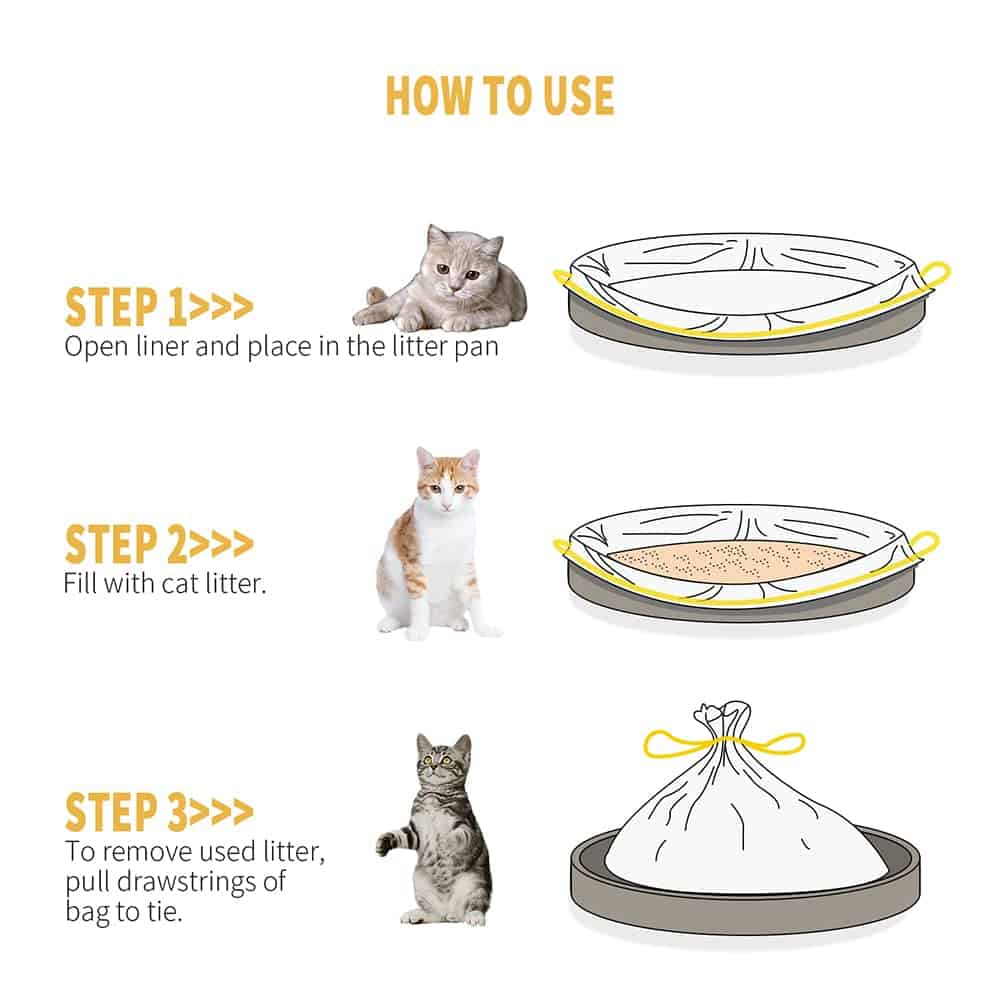 HOW TO USE

STEP 1>>>
Open liner and place in the litter pan

STEP 2>>>
Fill with cat litter.

STEP 3>>>
To remove used litter, pull drawstrings of bag to tie.