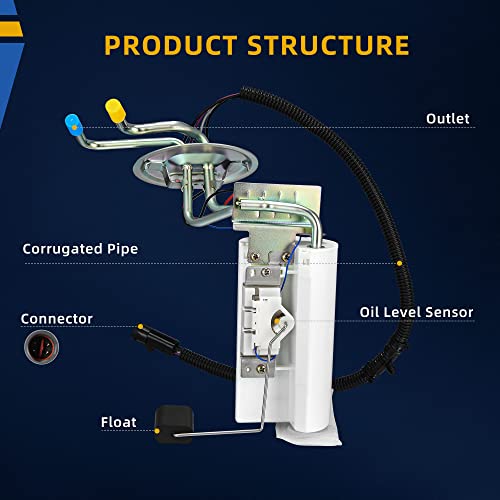 PRODUCT STRUCTURE

Outlet

Corrugated Pipe

Connector

Oil Level Sensor

Float