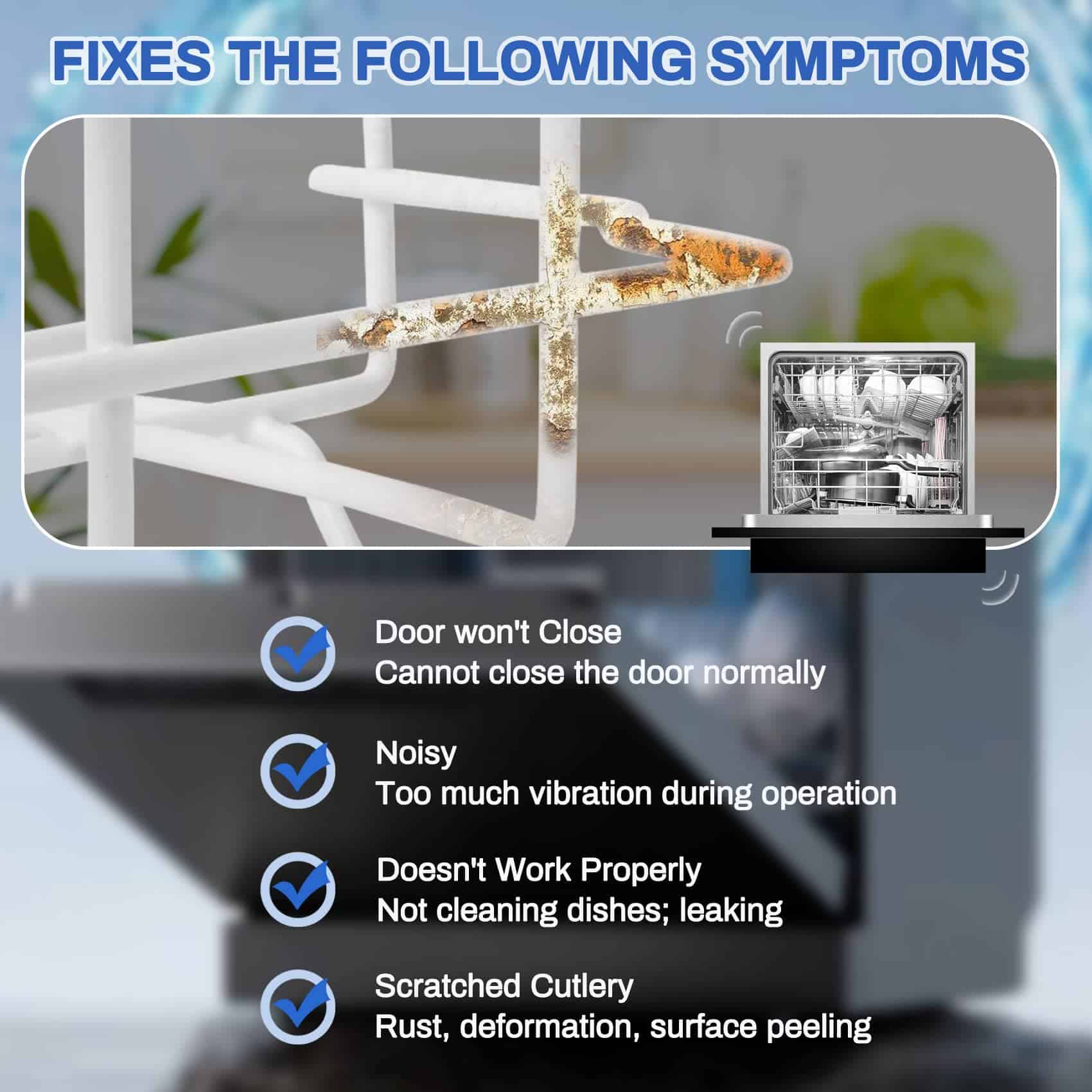 FIXES THE FOLLOWING SYMPTOMS

Door won't Close
Cannot close the door normally

Noisy
Too much vibration during operation

Doesn't Work Properly
Not cleaning dishes; leaking

Scratched Cutlery
Rust, deformation, surface peeling