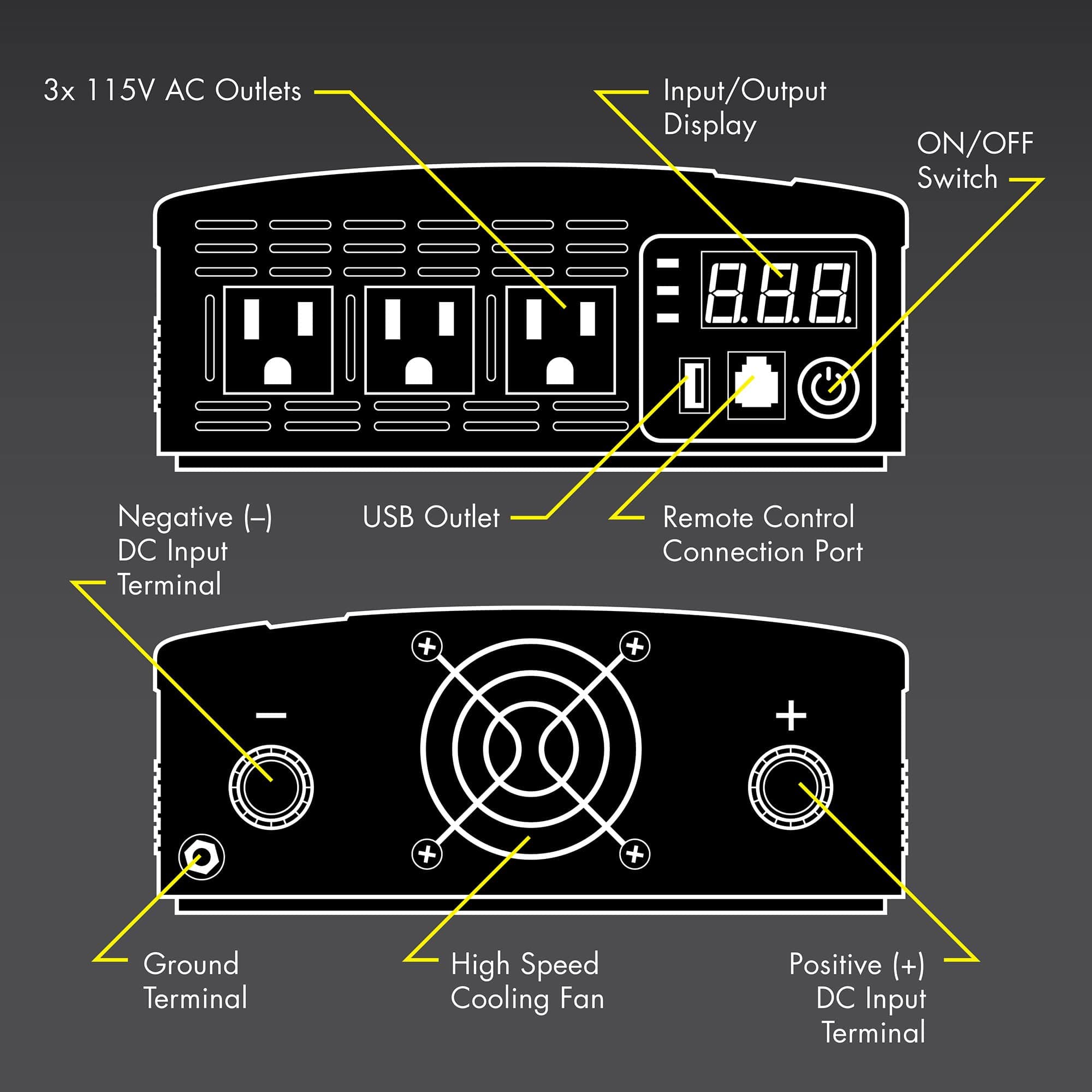 3x 115V AC Outlets

Input/Output Display

ON/OFF Switch

8.8.8.

Negative (–) DC Input Terminal

USB Outlet

Remote Control Connection Port

–

+

Ground Terminal

High Speed Cooling Fan

Positive (+) DC Input Terminal