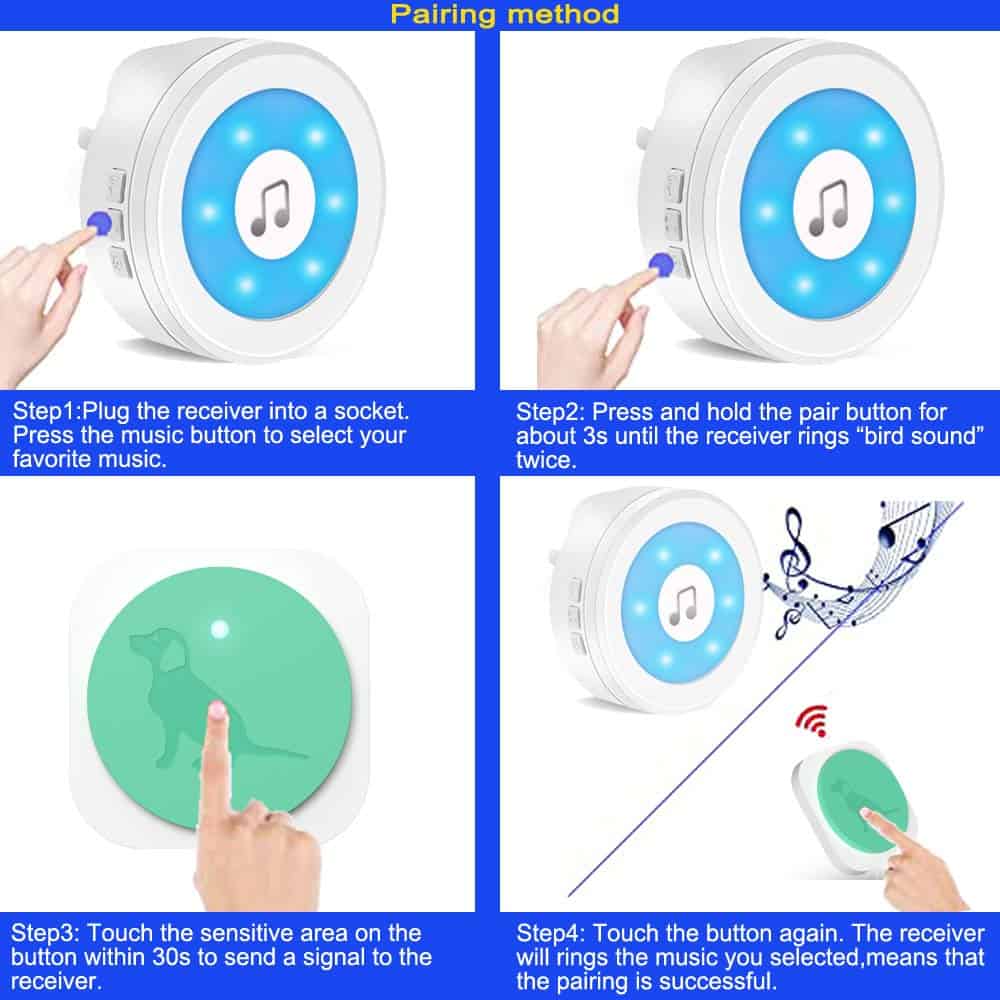 Pairing method

Step1:Plug the receiver into a socket. Press the music button to select your favorite music.

Step2: Press and hold the pair button for about 3s until the receiver rings “bird sound” twice.

Step3: Touch the sensitive area on the button within 30s to send a signal to the receiver.

Step4: Touch the button again. The receiver will rings the music you selected,means that the pairing is successful.