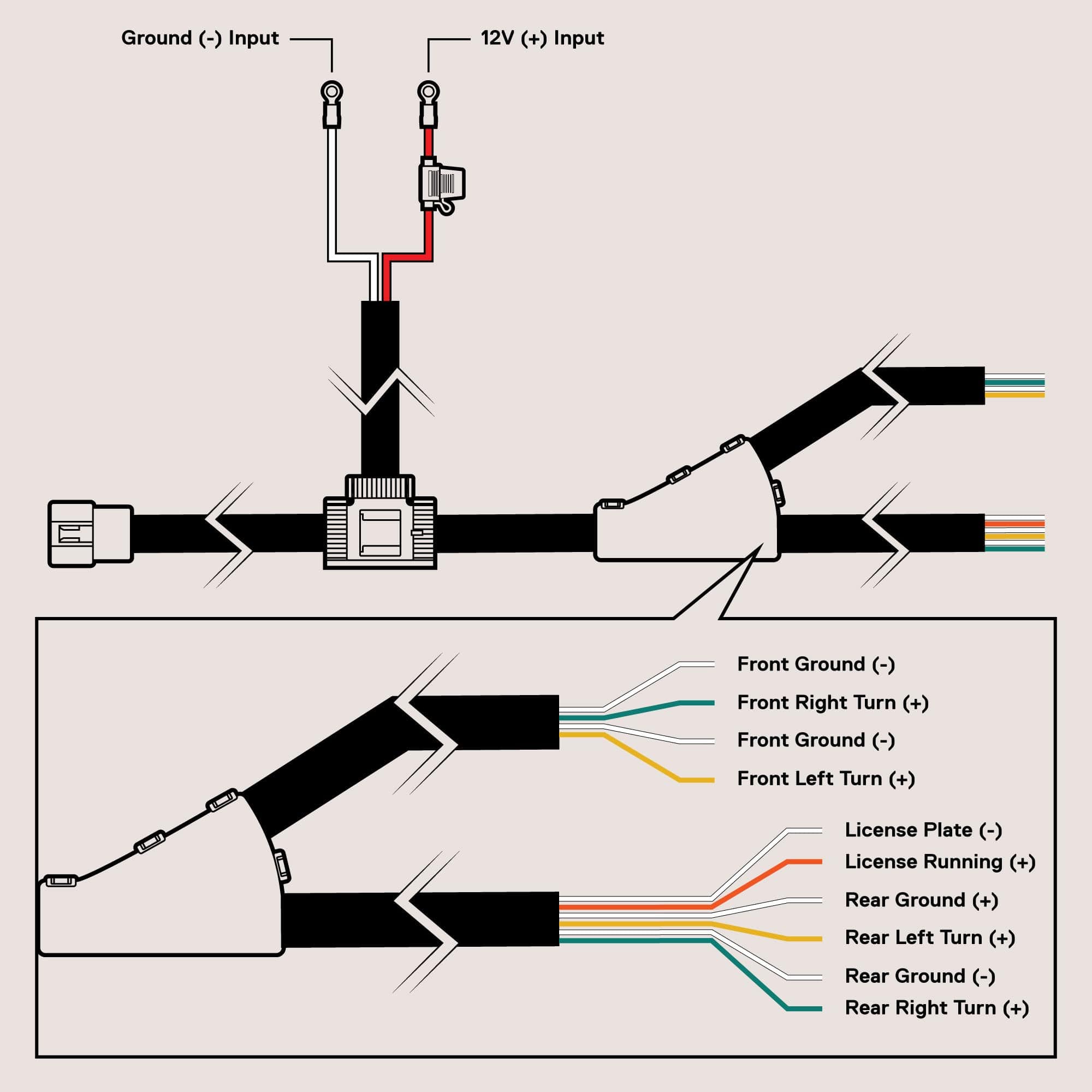 Ground (-) Input

12V (+) Input

Front Ground (-)

Front Right Turn (+)

Front Ground (-)

Front Left Turn (+)

License Plate (-)

License Running (+)

Rear Ground (+)

Rear Left Turn (+)

Rear Ground (-)

Rear Right Turn (+)