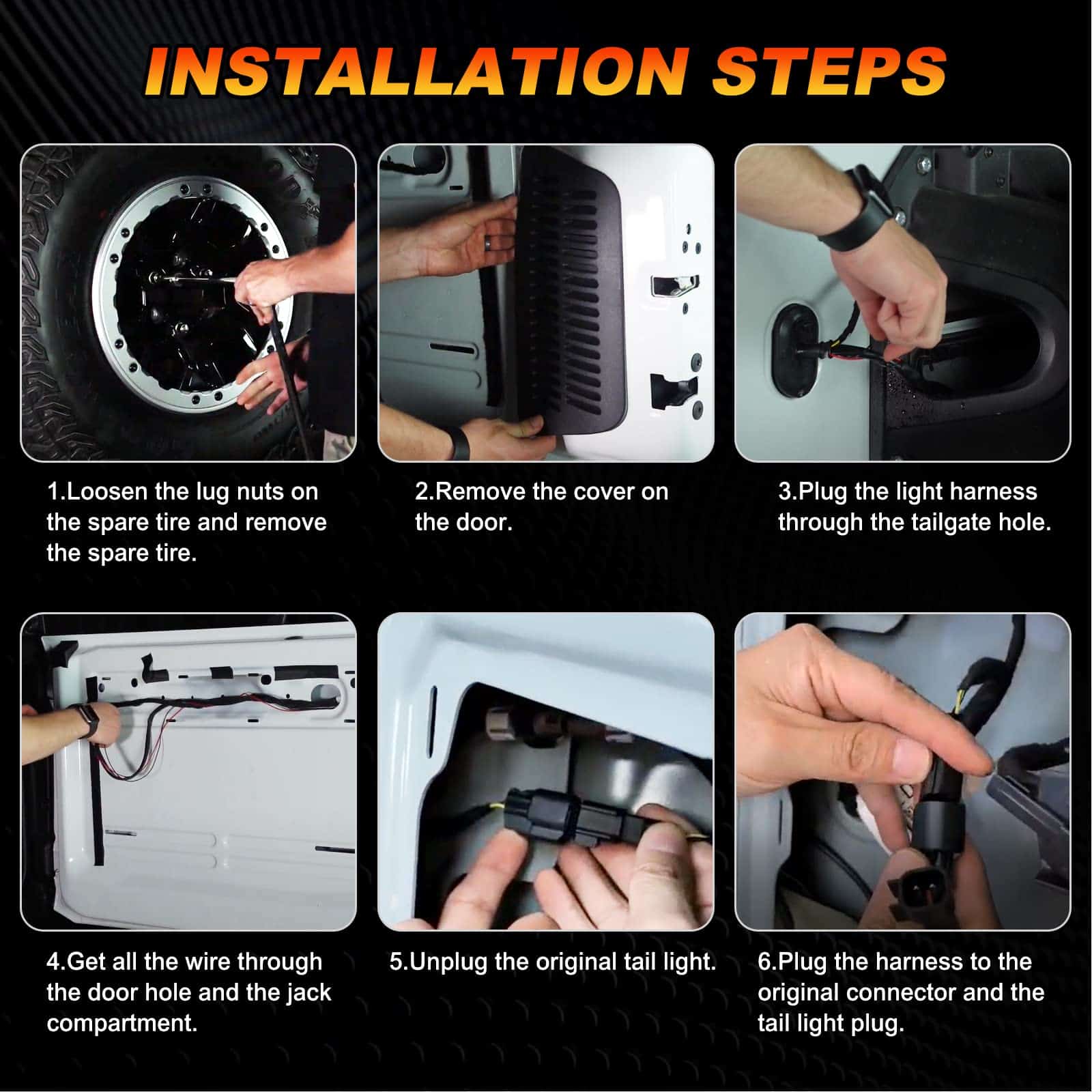 INSTALLATION STEPS

1.Loosen the lug nuts on the spare tire and remove the spare tire.

2.Remove the cover on the door.

3.Plug the light harness through the tailgate hole.

4.Get all the wire through the door hole and the jack compartment.

5.Unplug the original tail light.

6.Plug the harness to the original connector and the tail light plug.