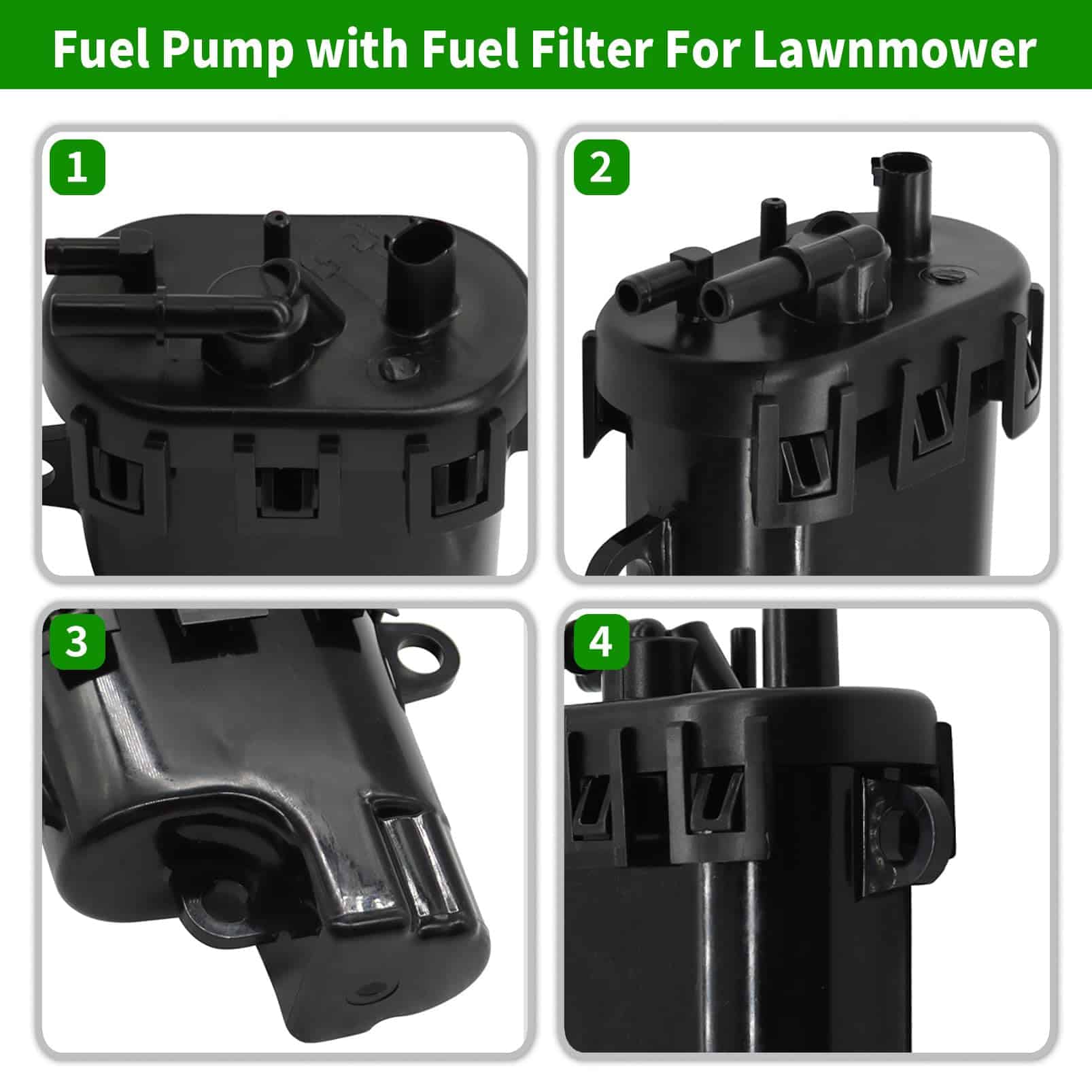 Fuel Pump with Fuel Filter For Lawnmower

1

2

3

4