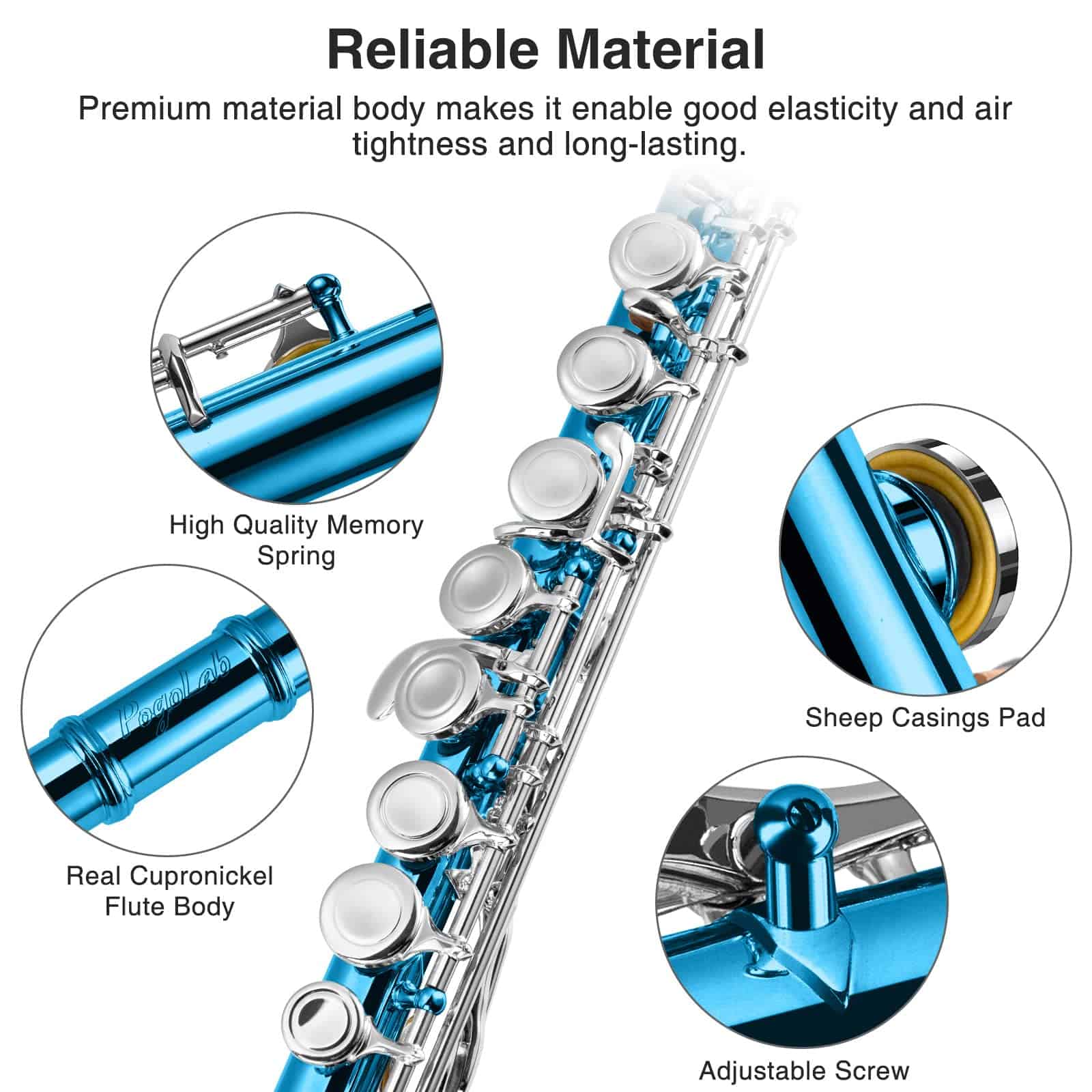 Reliable Material

Premium material body makes it enable good elasticity and air tightness and long-lasting.

High Quality Memory Spring

PogoLab

Real Cupronickel Flute Body

Sheep Casings Pad

Adjustable Screw