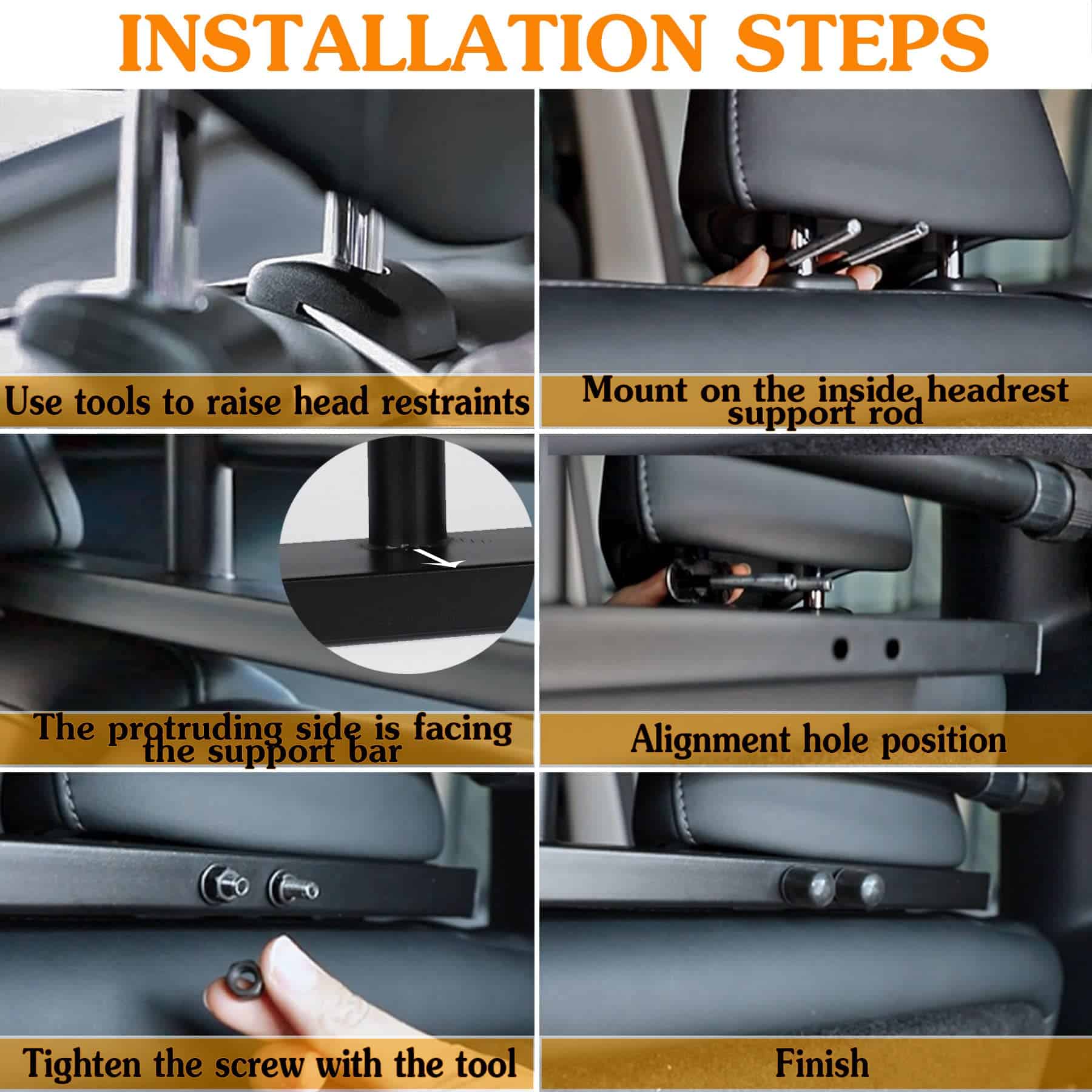 INSTALLATION STEPS

Use tools to raise head restraints

Mount on the inside headrest support rod

The protruding side is facing the support bar

Alignment hole position

Tighten the screw with the tool

Finish