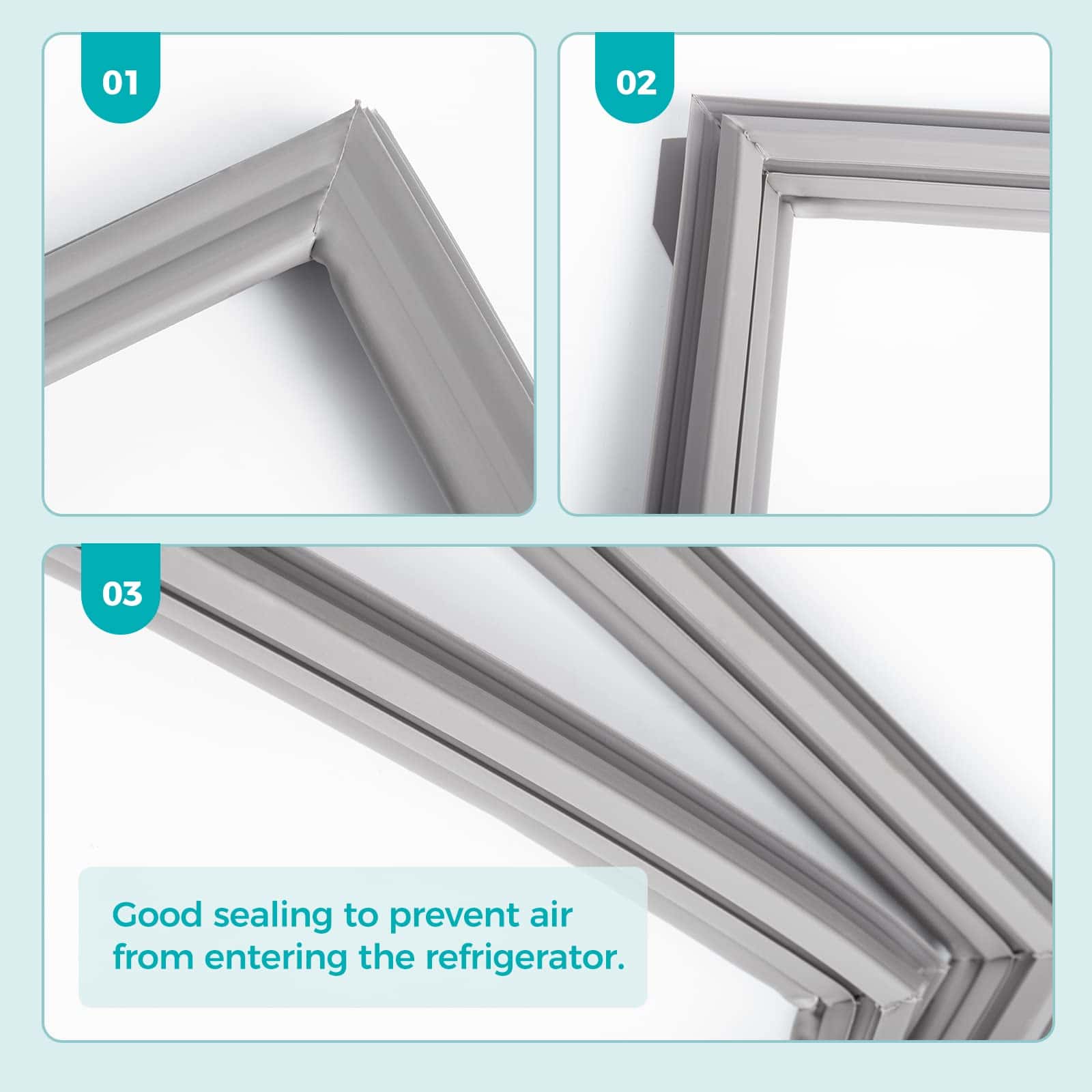 01

02

03

Good sealing to prevent air from entering the refrigerator.