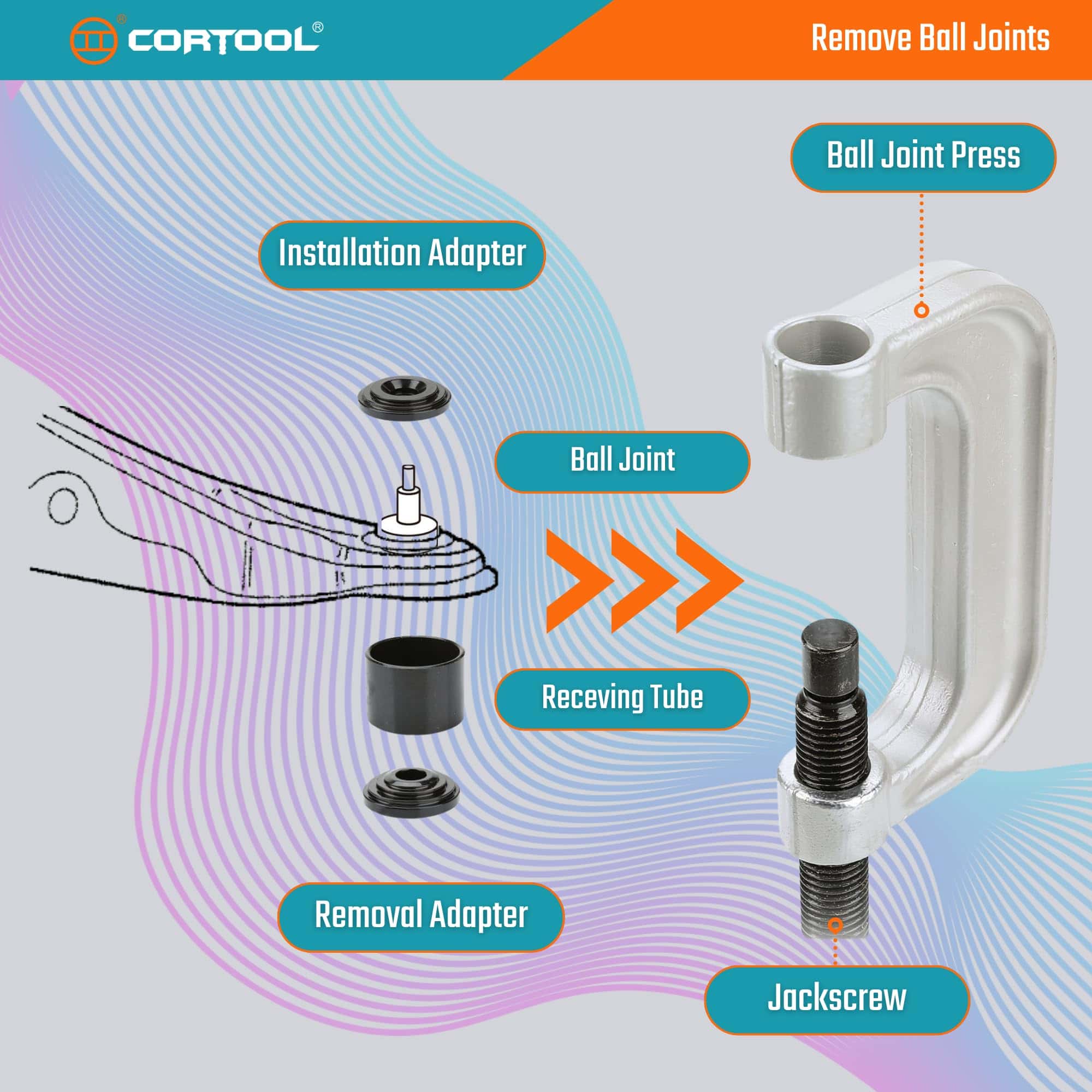 CORTOOL®

Remove Ball Joints

Ball Joint Press

Installation Adapter

Ball Joint

Receving Tube

Removal Adapter

Jackscrew