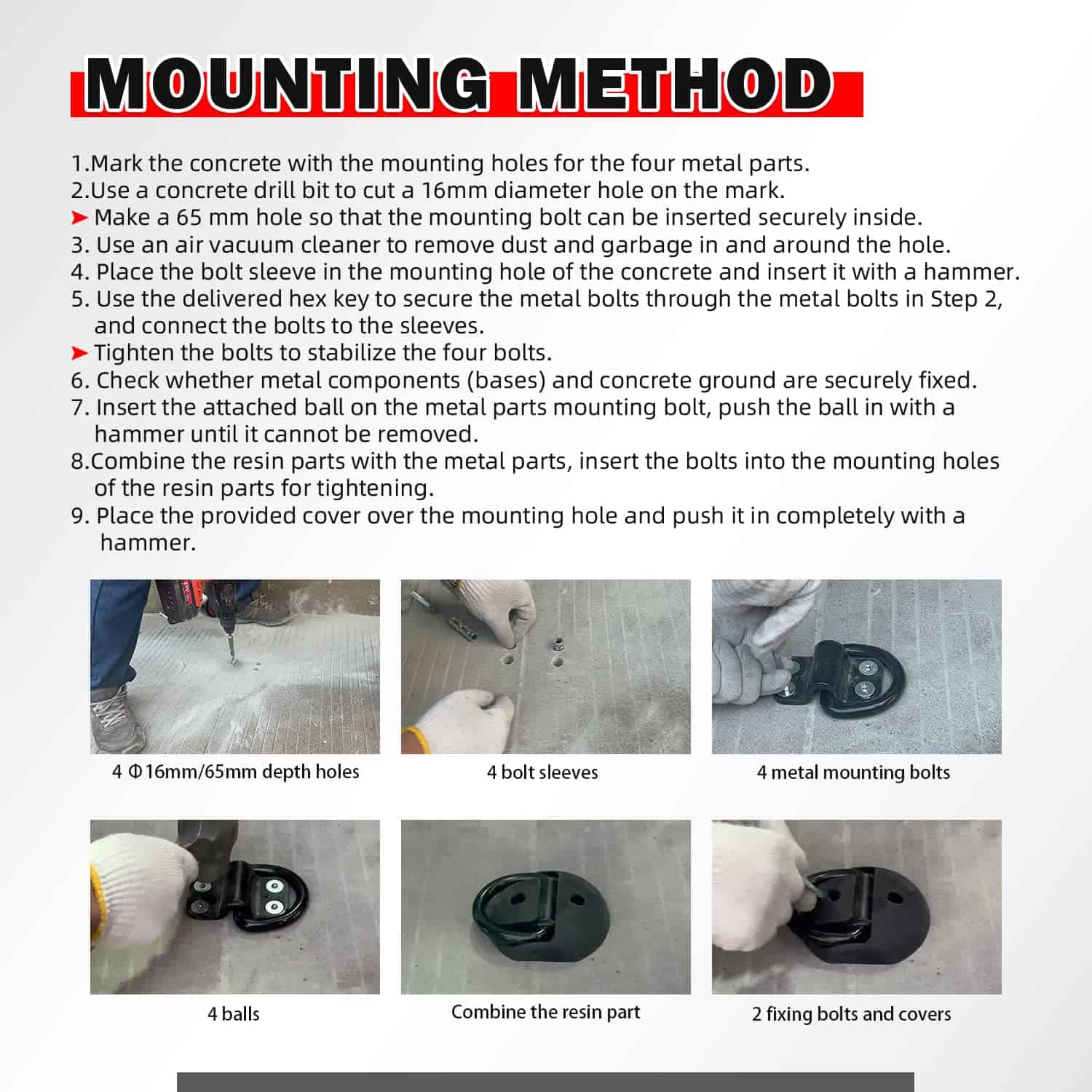 MOUNTING METHOD

1.Mark the concrete with the mounting holes for the four metal parts.
2.Use a concrete drill bit to cut a 16mm diameter hole on the mark.
➤ Make a 65 mm hole so that the mounting bolt can be inserted securely inside.
3. Use an air vacuum cleaner to remove dust and garbage in and around the hole.
4. Place the bolt sleeve in the mounting hole of the concrete and insert it with a hammer.
5. Use the delivered hex key to secure the metal bolts through the metal bolts in Step 2, and connect the bolts to the sleeves.
➤ Tighten the bolts to stabilize the four bolts.
6. Check whether metal components (bases) and concrete ground are securely fixed.
7. Insert the attached ball on the metal parts mounting bolt, push the ball in with a hammer until it cannot be removed.
8.Combine the resin parts with the metal parts, insert the bolts into the mounting holes of the resin parts for tightening.
9. Place the provided cover over the mounting hole and push it in completely with a hammer.

4 Φ16mm/65mm depth holes

4 bolt sleeves

4 metal mounting bolts

4 balls

Combine the resin part

2 fixing bolts and covers