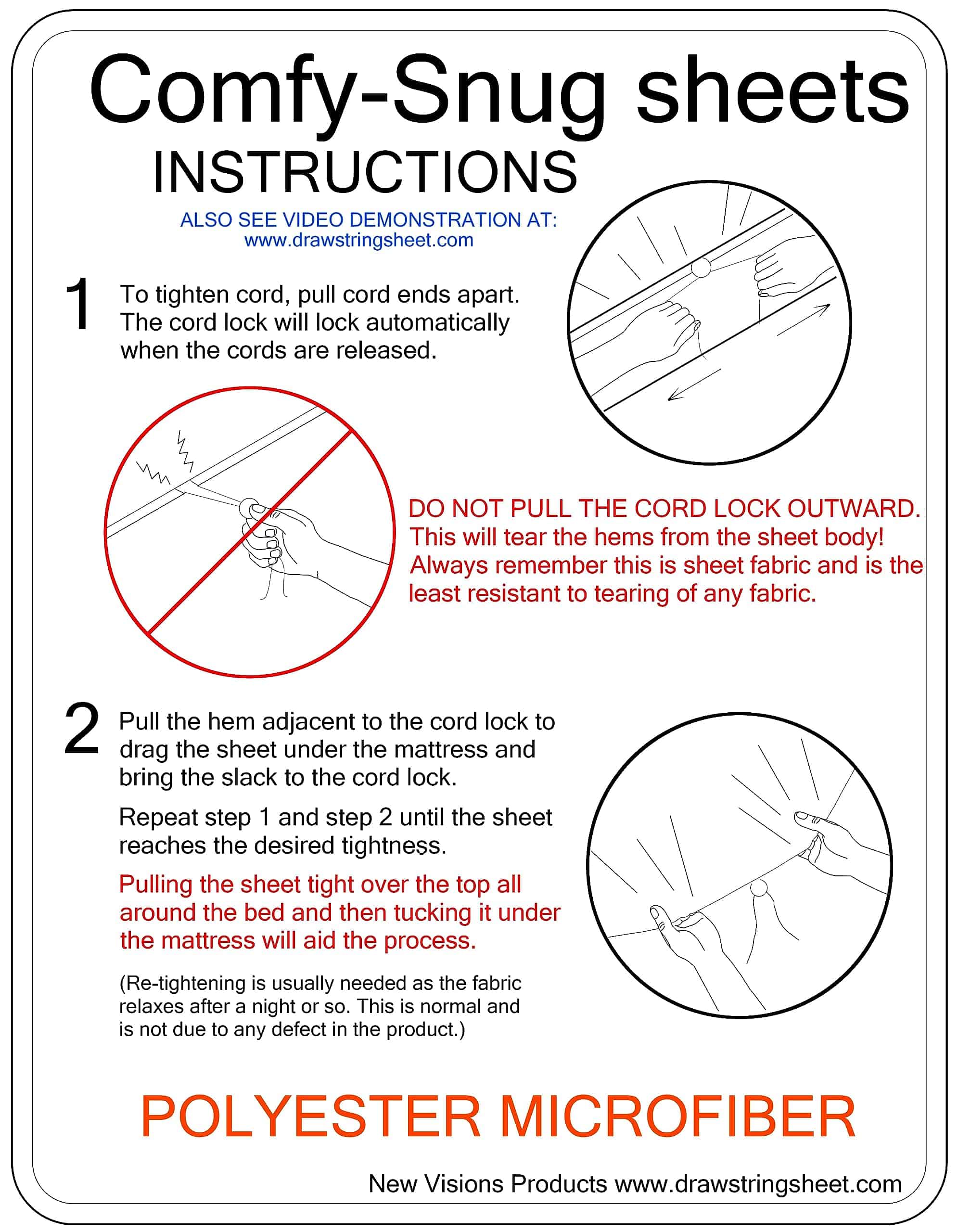 Comfy-Snug sheets
INSTRUCTIONS

ALSO SEE VIDEO DEMONSTRATION AT:
www.drawstringsheet.com

1 To tighten cord, pull cord ends apart. The cord lock will lock automatically when the cords are released.

DO NOT PULL THE CORD LOCK OUTWARD. This will tear the hems from the sheet body! Always remember this is sheet fabric and is the least resistant to tearing of any fabric.

2 Pull the hem adjacent to the cord lock to drag the sheet under the mattress and bring the slack to the cord lock.

Repeat step 1 and step 2 until the sheet reaches the desired tightness.

Pulling the sheet tight over the top all around the bed and then tucking it under the mattress will aid the process.

(Re-tightening is usually needed as the fabric relaxes after a night or so. This is normal and is not due to any defect in the product.)

POLYESTER MICROFIBER

New Visions Products www.drawstringsheet.com