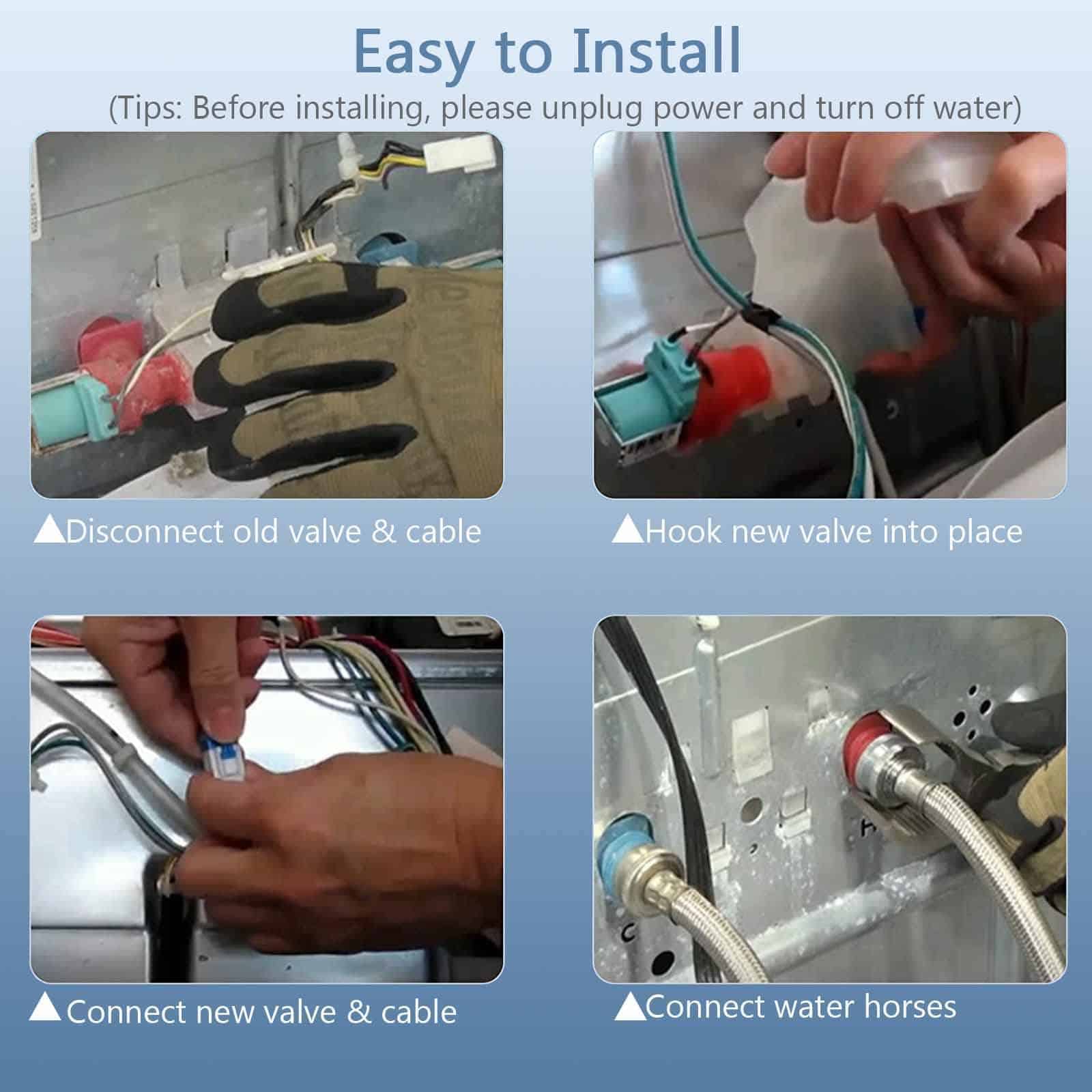 Easy to Install

(Tips: Before installing, please unplug power and turn off water)

▲Disconnect old valve & cable

▲Hook new valve into place

▲Connect new valve & cable

▲Connect water horses