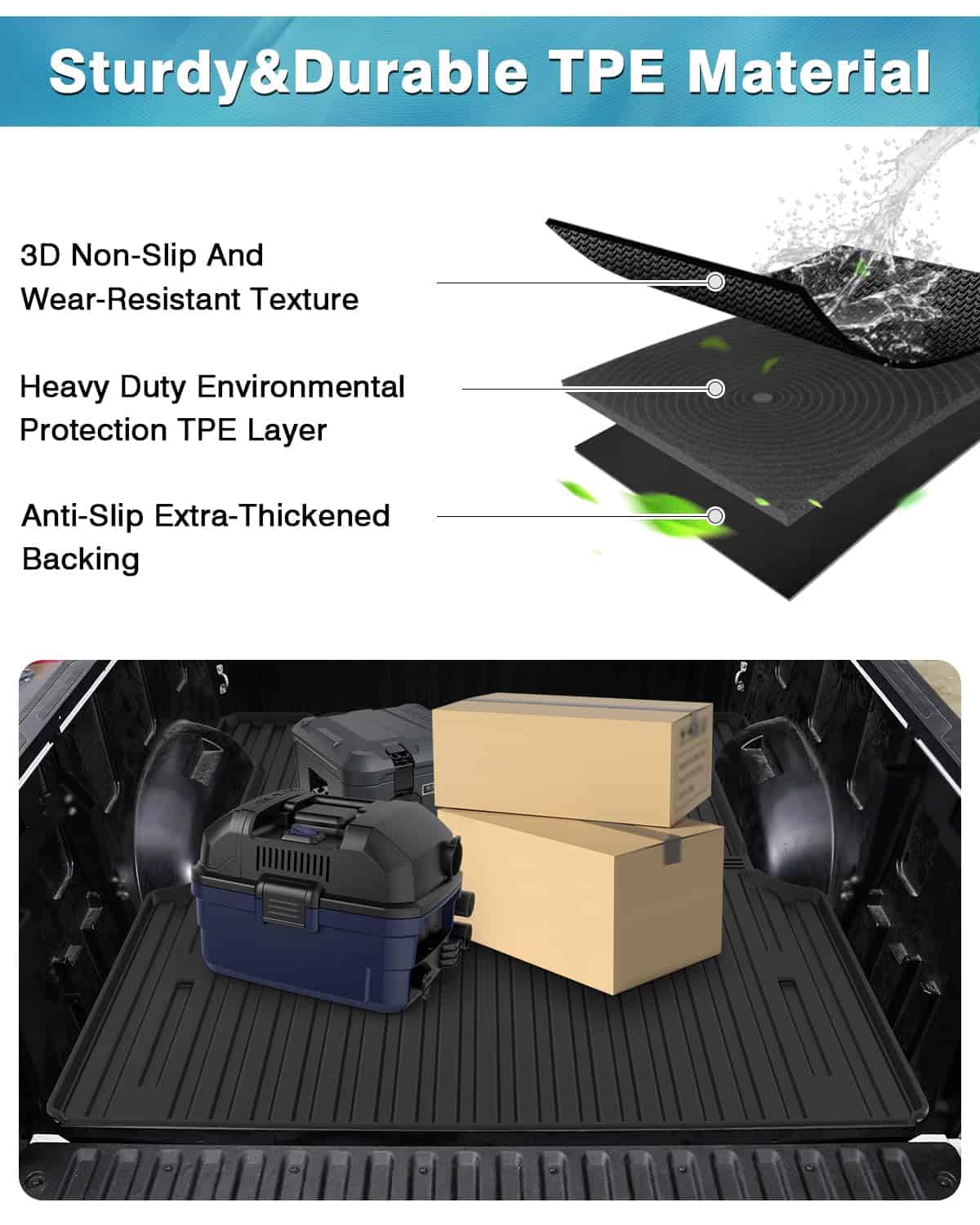 Sturdy&Durable TPE Material

3D Non-Slip And Wear-Resistant Texture

Heavy Duty Environmental Protection TPE Layer

Anti-Slip Extra-Thickened Backing