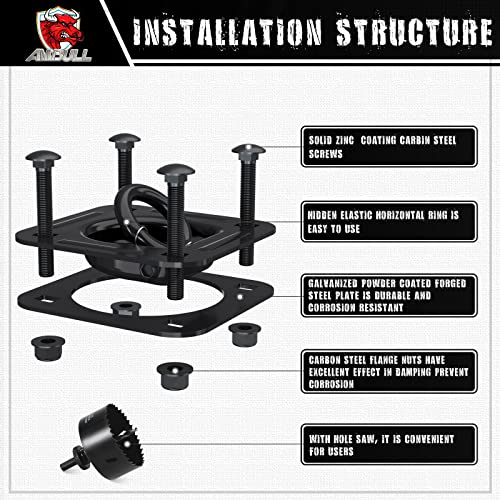 AMBULL

INSTALLATION STRUCTURE

SOLID ZINC COATING CARBIN STEEL SCREWS

HIDDEN ELASTIC HORIZONTAL RING IS EASY TO USE

GALVANIZED POWDER COATED FORGED STEEL PLATE IS DURABLE AND CORROSION RESISTANT

CARBON STEEL FLANGE NUTS HAVE EXCELLENT EFFECT IN DAMPING PREVENT CORROSION

WITH HOLE SAW, IT IS CONVENIENT FOR USERS