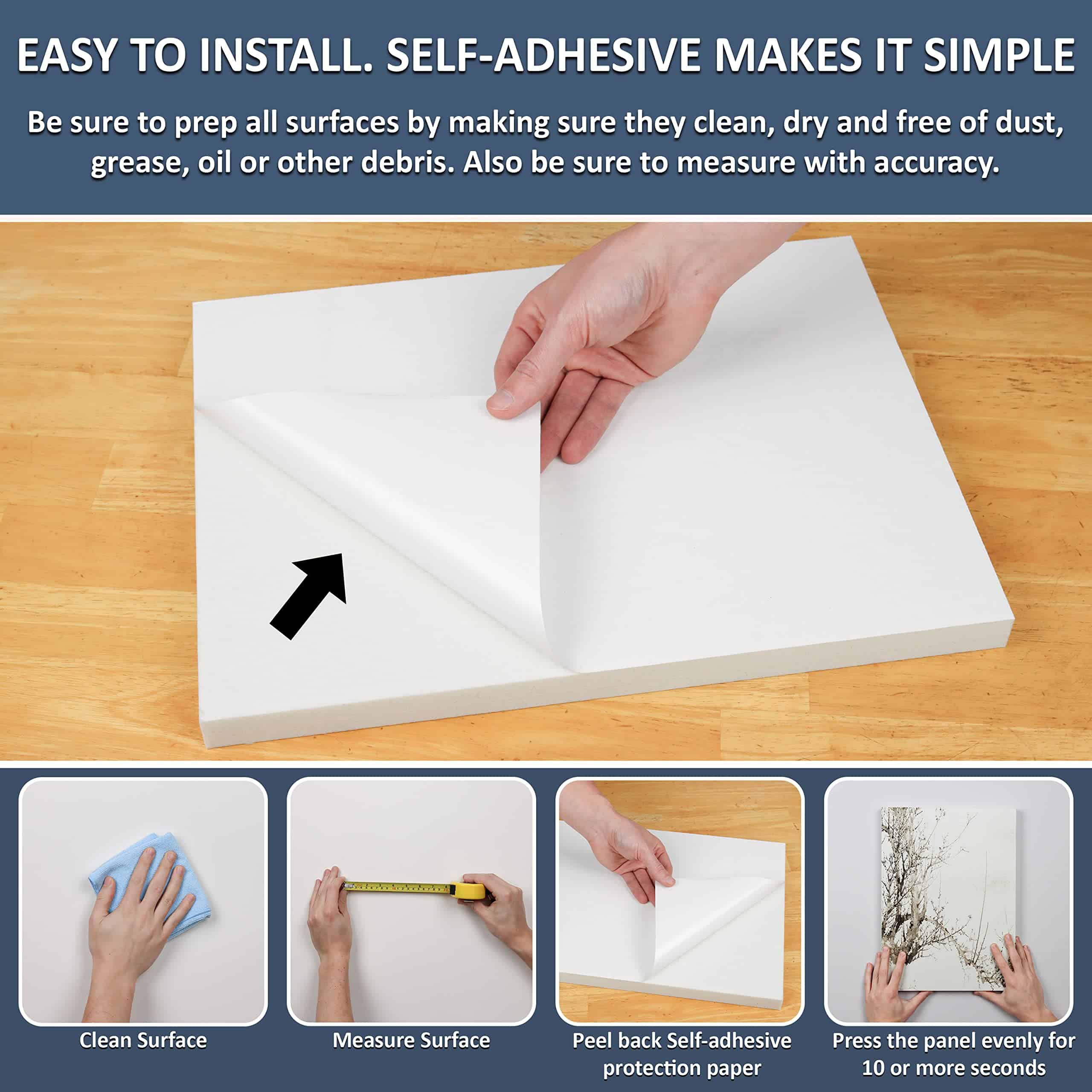 EASY TO INSTALL. SELF-ADHESIVE MAKES IT SIMPLE

Be sure to prep all surfaces by making sure they clean, dry and free of dust, grease, oil or other debris. Also be sure to measure with accuracy.

Clean Surface

Measure Surface

Peel back Self-adhesive protection paper

Press the panel evenly for 10 or more seconds