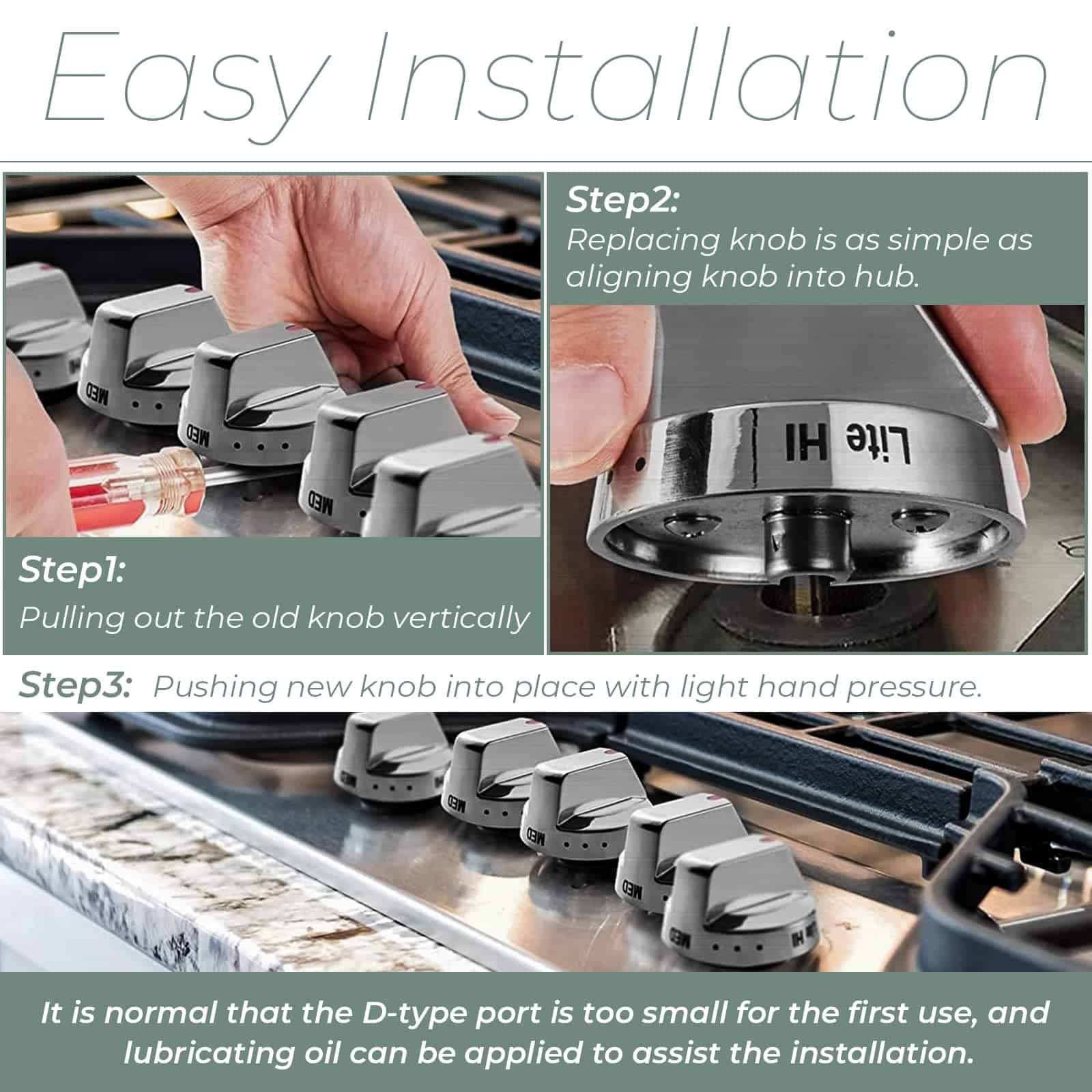 Easy Installation

MED

MED

MED

Step1:
Pulling out the old knob vertically

Step2:
Replacing knob is as simple as aligning knob into hub.

Lite HI

Step3: Pushing new knob into place with light hand pressure.

MED

MED

MED

MED

HI

It is normal that the D-type port is too small for the first use, and lubricating oil can be applied to assist the installation.