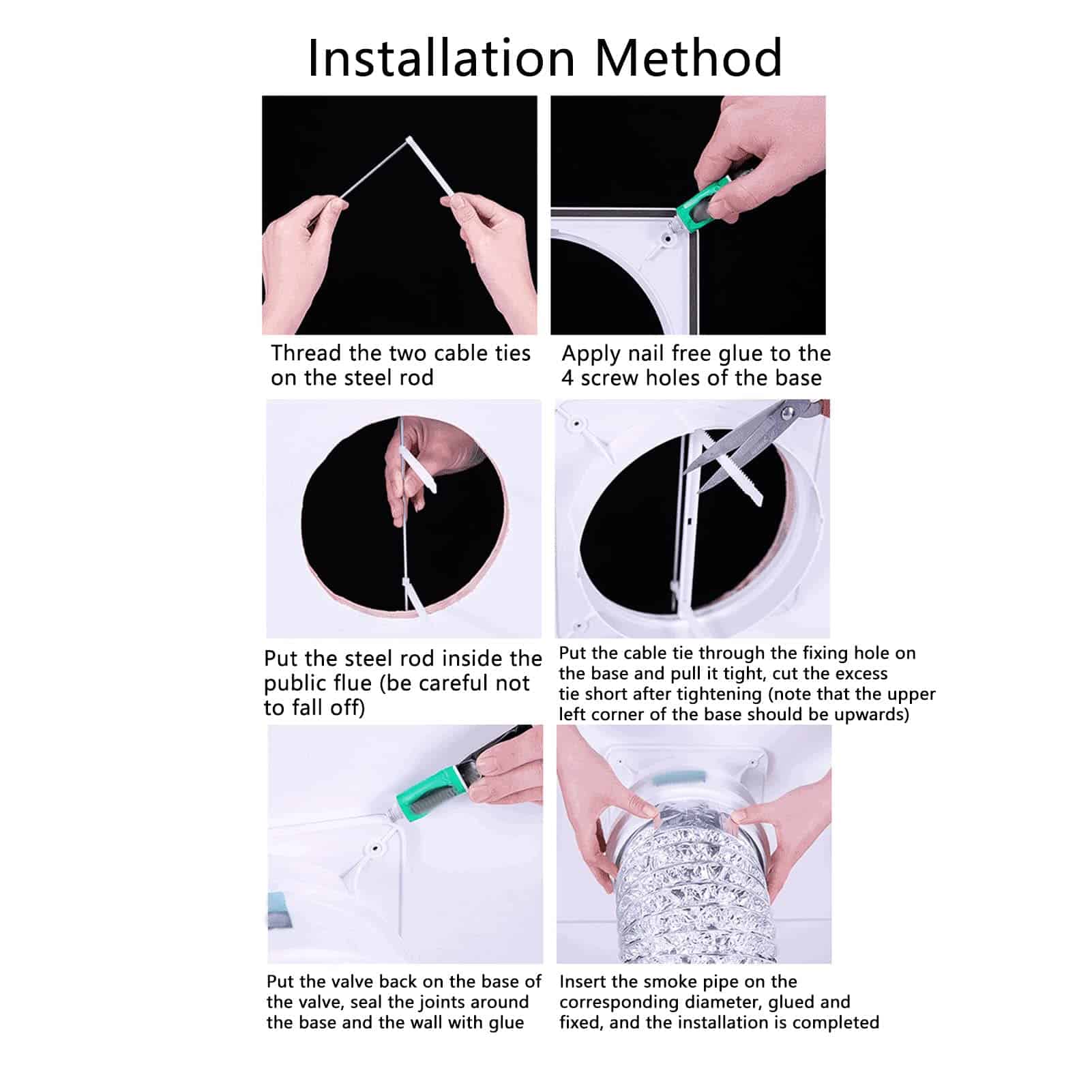 Installation Method

Thread the two cable ties on the steel rod

Apply nail free glue to the 4 screw holes of the base

Put the steel rod inside the public flue (be careful not to fall off)

Put the cable tie through the fixing hole on the base and pull it tight, cut the excess tie short after tightening (note that the upper left corner of the base should be upwards)

Put the valve back on the base of the valve, seal the joints around the base and the wall with glue

Insert the smoke pipe on the corresponding diameter, glued and fixed, and the installation is completed