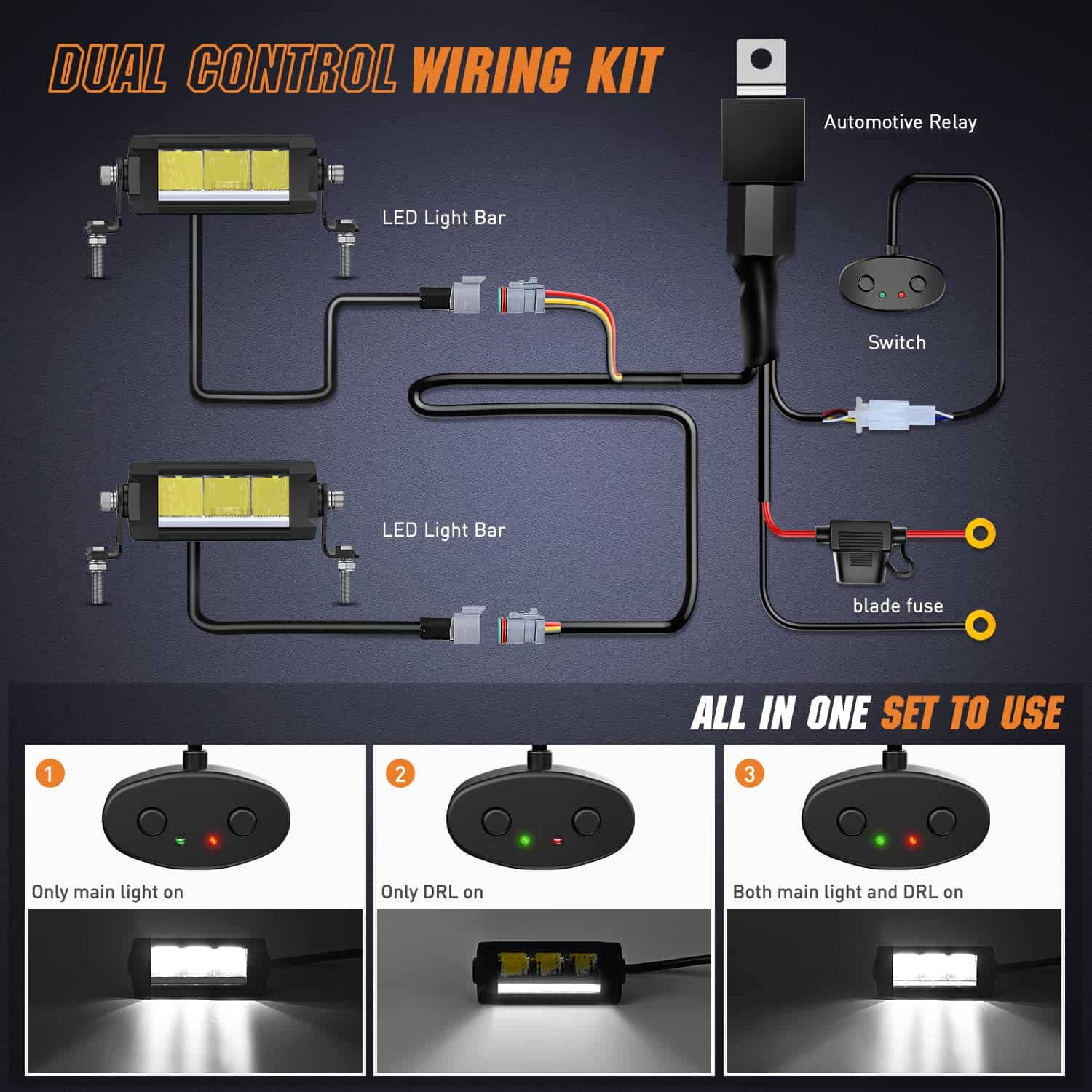 DUAL CONTROL WIRING KIT

Automotive Relay

LED Light Bar

Switch

LED Light Bar

blade fuse

ALL IN ONE SET TO USE

1

Only main light on

2

Only DRL on

3

Both main light and DRL on