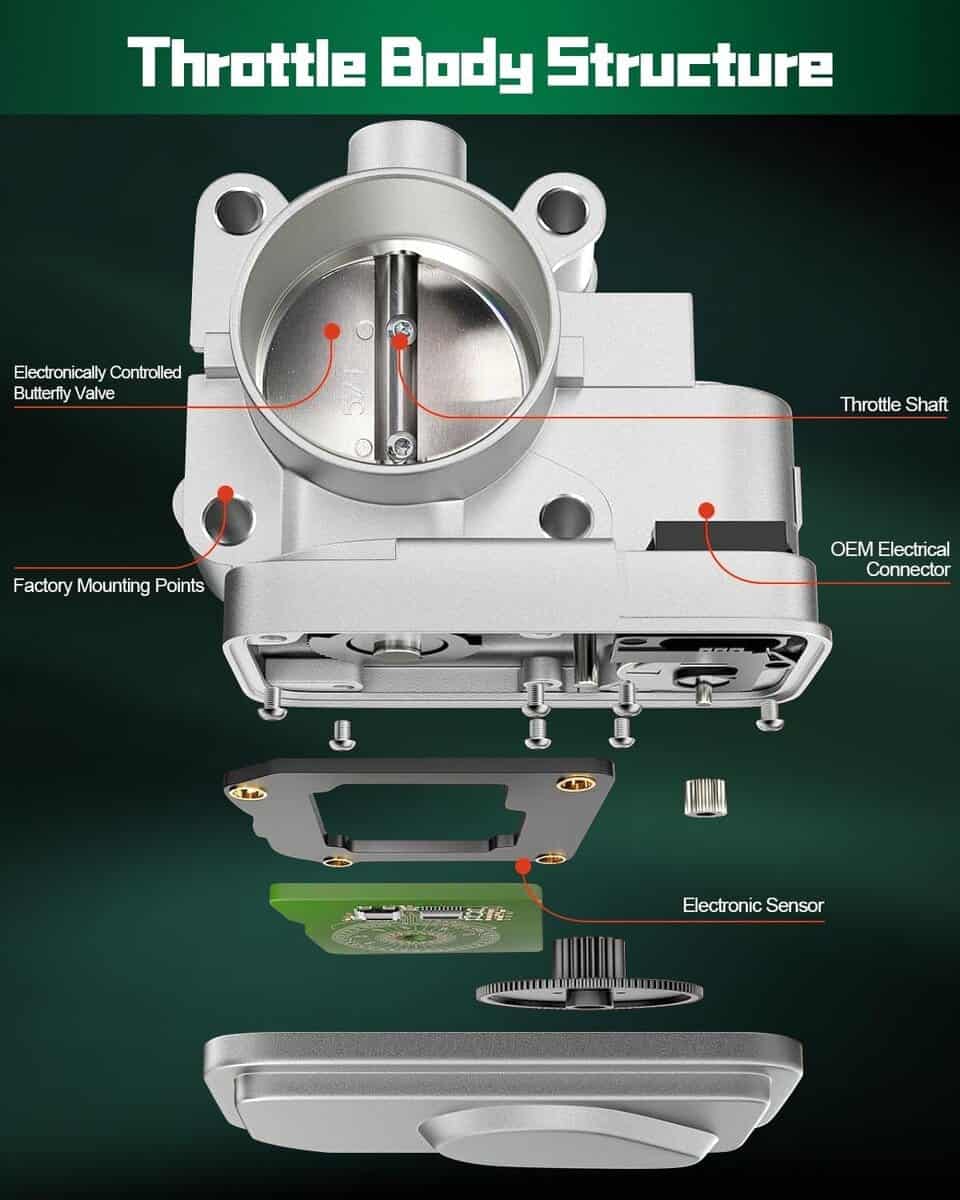 Throttle Body Structure

Electronically Controlled Butterfly Valve

Throttle Shaft

Factory Mounting Points

OEM Electrical Connector

Electronic Sensor