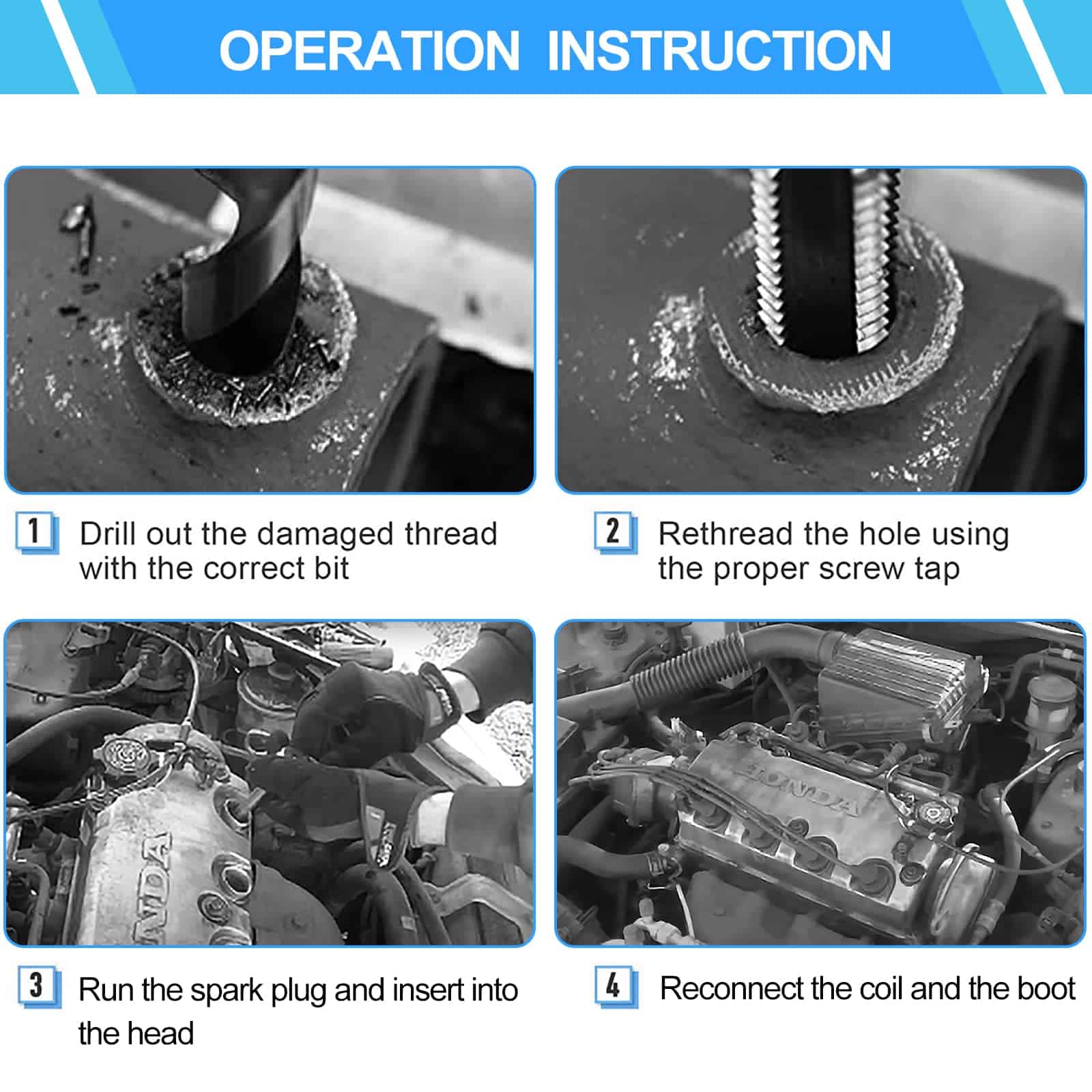 OPERATION INSTRUCTION

1 Drill out the damaged thread with the correct bit

2 Rethread the hole using the proper screw tap

HONDA

HONDA

3 Run the spark plug and insert into the head

4 Reconnect the coil and the boot