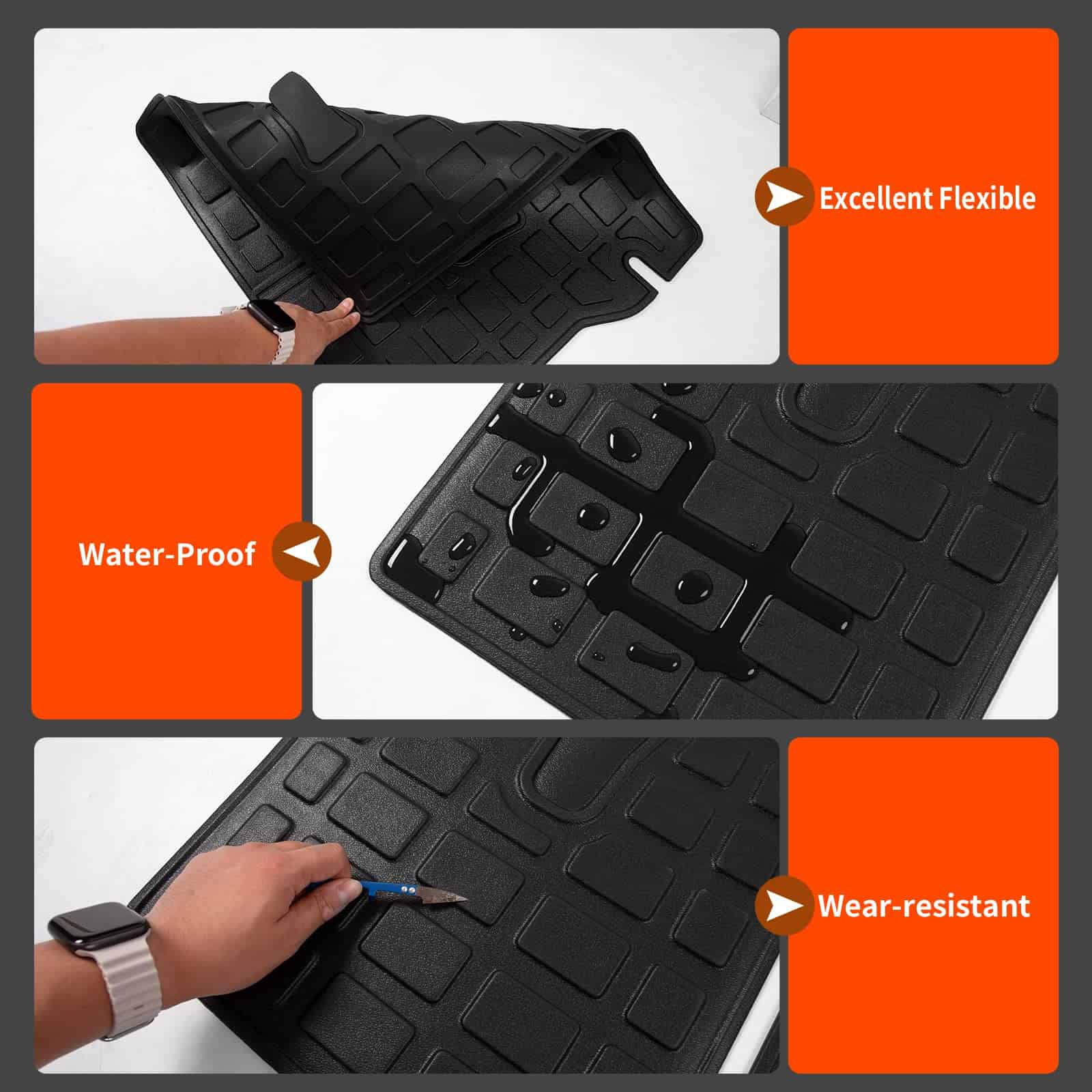 Excellent Flexible

Water-Proof

Wear-resistant