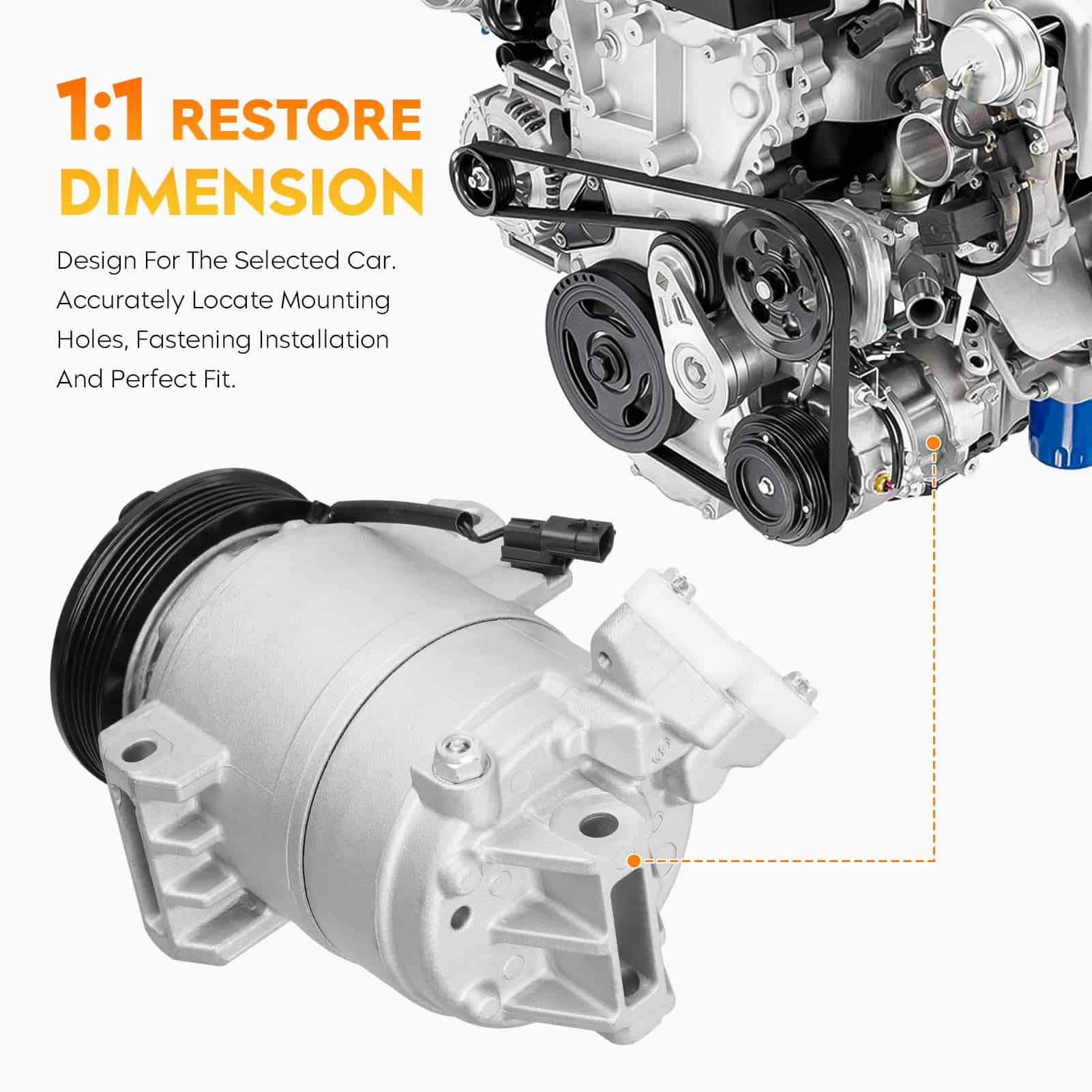 1:1 RESTORE DIMENSION

Design For The Selected Car. Accurately Locate Mounting Holes, Fastening Installation And Perfect Fit.