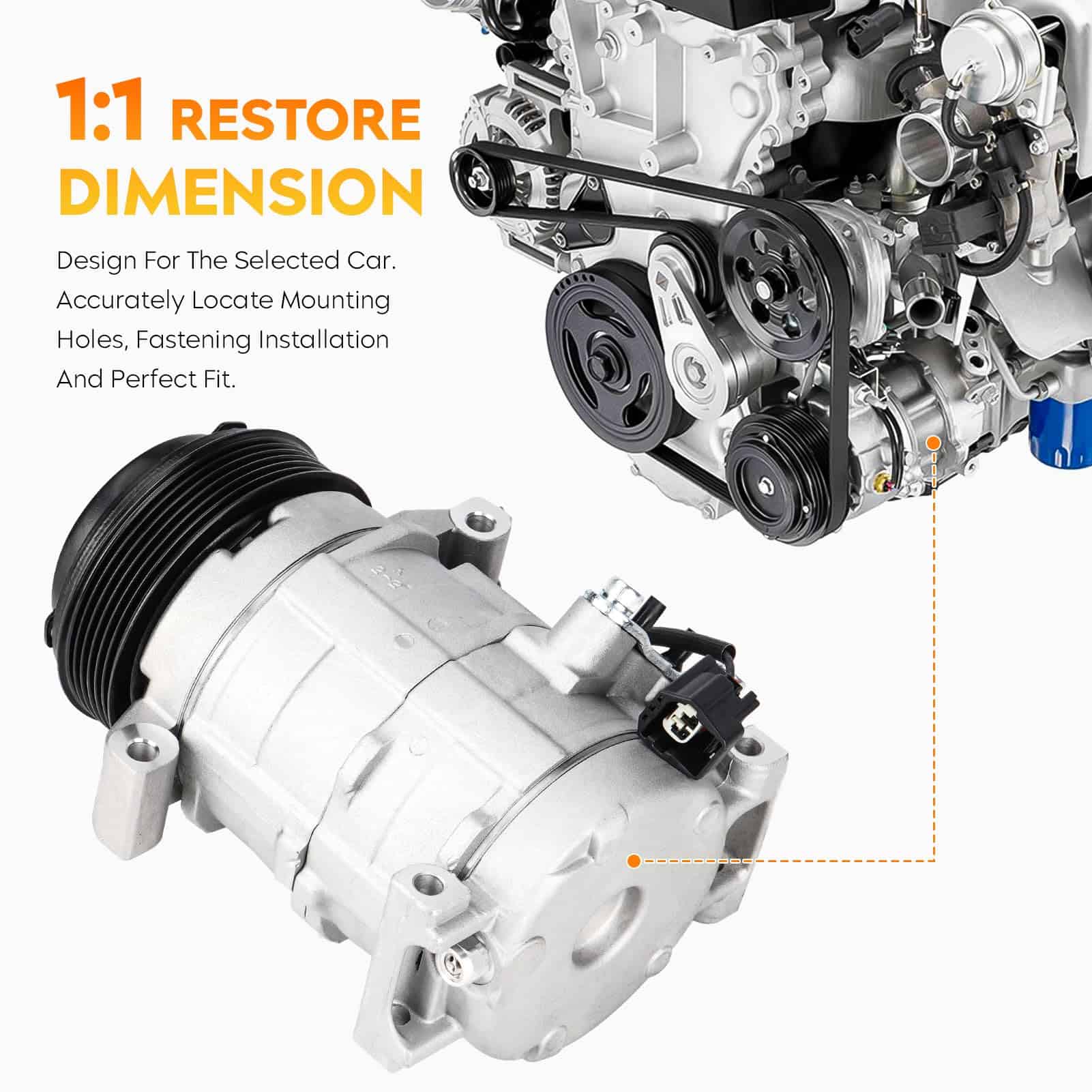 1:1 RESTORE DIMENSION

Design For The Selected Car. Accurately Locate Mounting Holes, Fastening Installation And Perfect Fit.