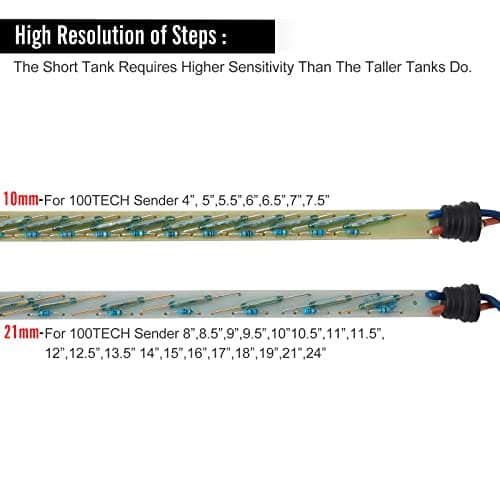 High Resolution of Steps :

The Short Tank Requires Higher Sensitivity Than The Taller Tanks Do.

10mm-For 100TECH Sender 4”, 5”,5.5”,6”,6.5”,7”,7.5”

21mm-For 100TECH Sender 8”,8.5”,9”,9.5”,10”10.5”,11”,11.5”, 12”,12.5”,13.5” 14”,15”,16”,17”,18”,19”,21”,24”