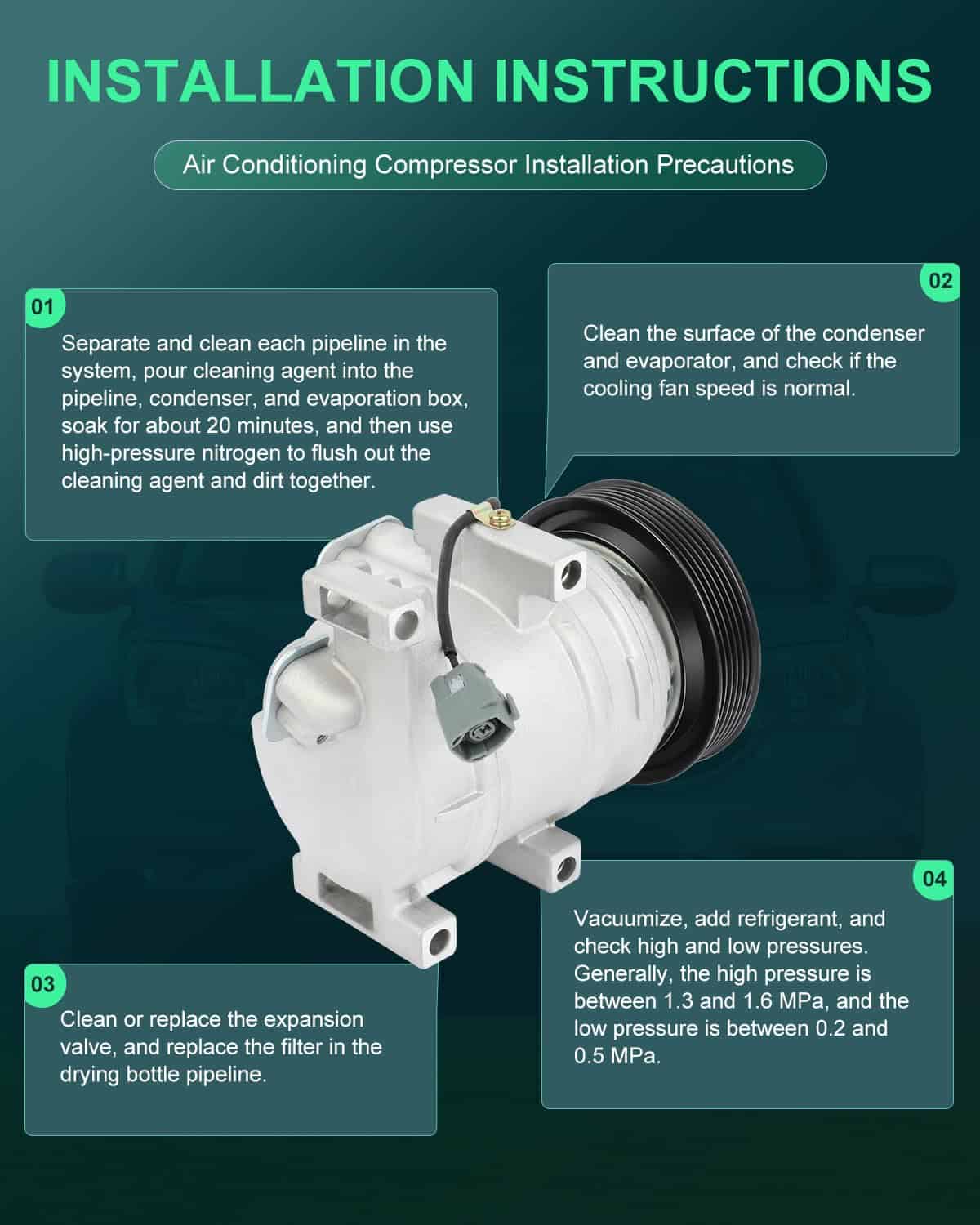 INSTALLATION INSTRUCTIONS

Air Conditioning Compressor Installation Precautions

01

Separate and clean each pipeline in the system, pour cleaning agent into the pipeline, condenser, and evaporation box, soak for about 20 minutes, and then use high-pressure nitrogen to flush out the cleaning agent and dirt together.

02

Clean the surface of the condenser and evaporator, and check if the cooling fan speed is normal.

03

Clean or replace the expansion valve, and replace the filter in the drying bottle pipeline.

04

Vacuumize, add refrigerant, and check high and low pressures. Generally, the high pressure is between 1.3 and 1.6 MPa, and the low pressure is between 0.2 and 0.5 MPa.