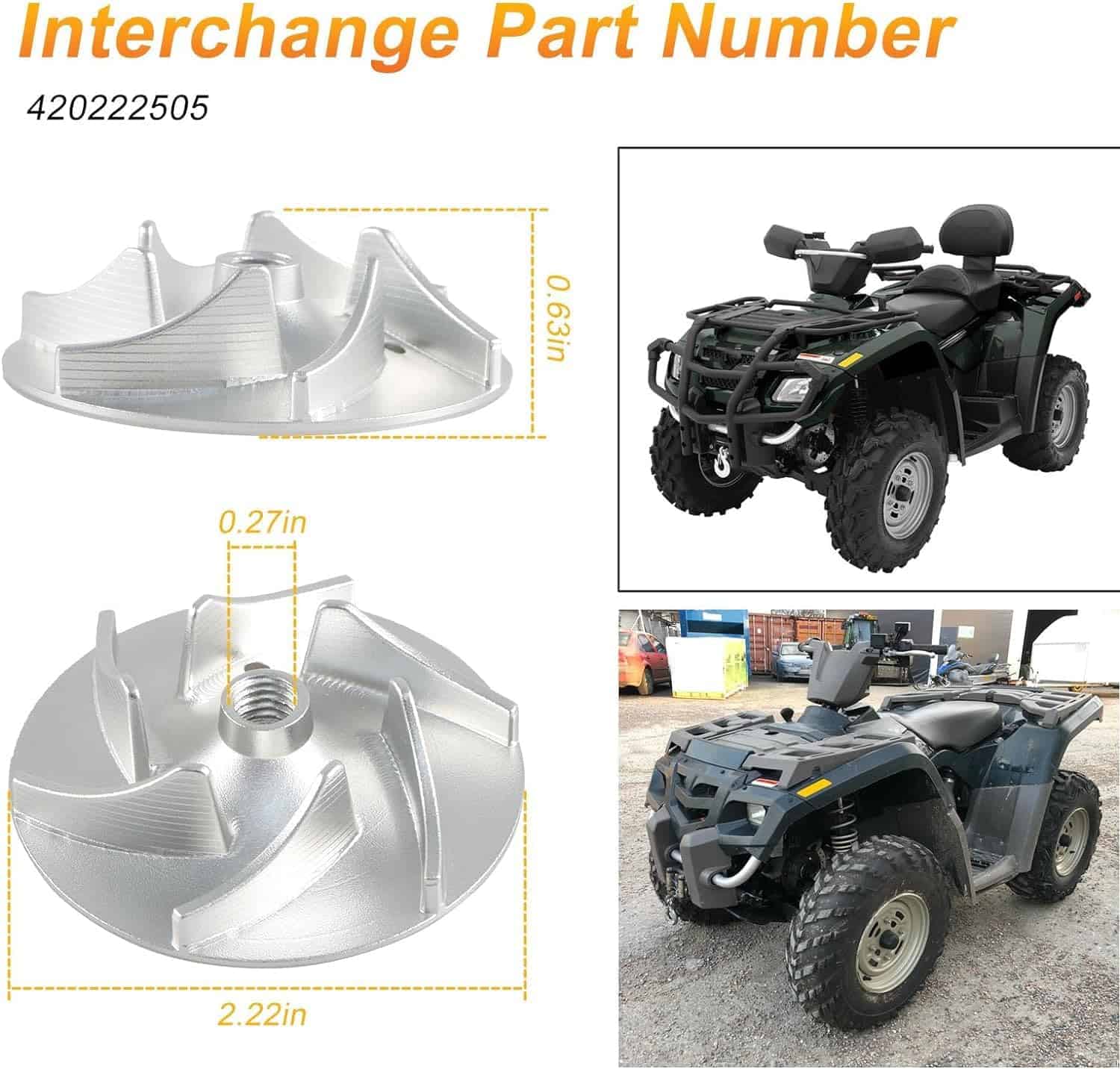 Interchange Part Number

420222505

0.63in

0.27in

2.22in