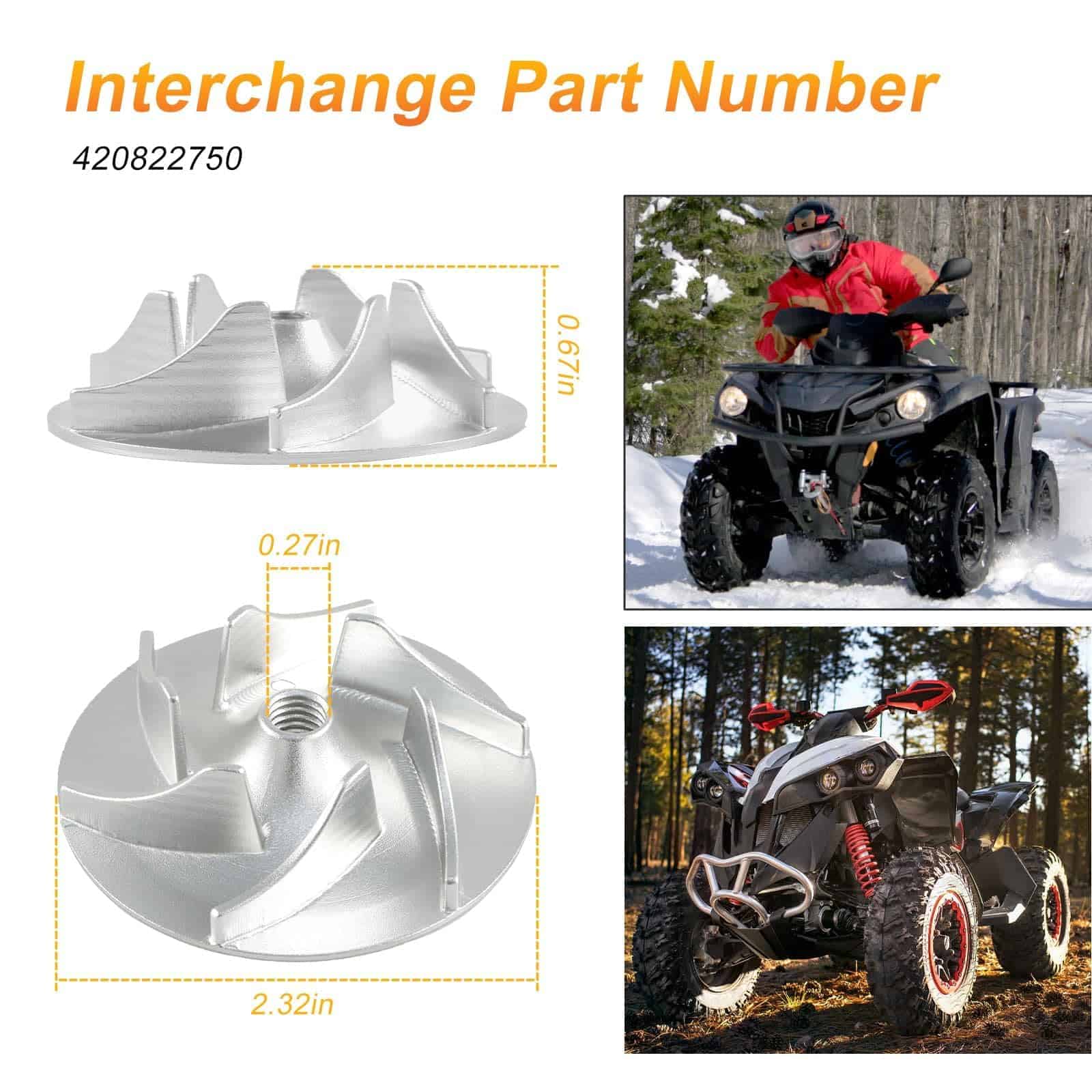 Interchange Part Number

420822750

0.67in

0.27in

2.32in