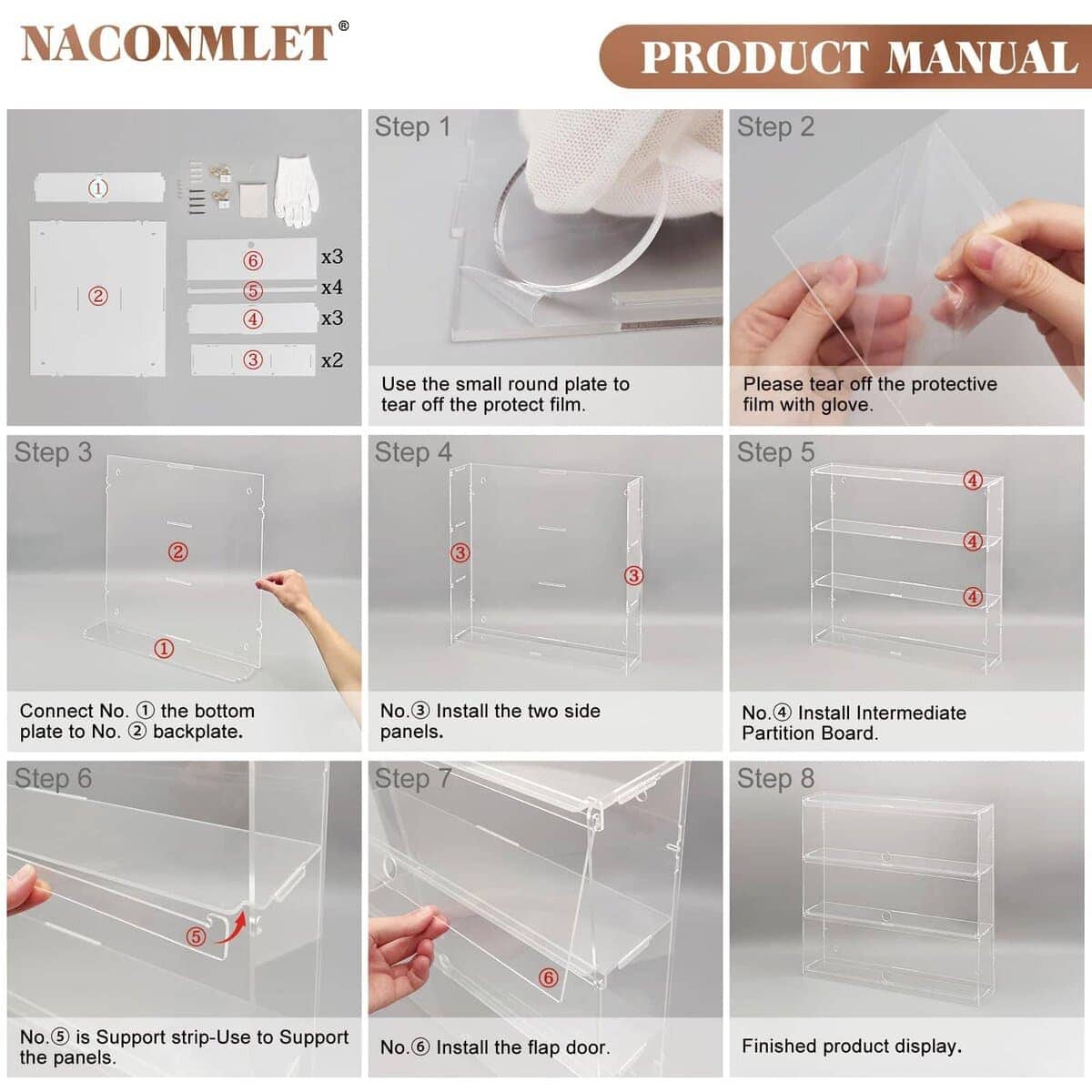 NACONMLET®

PRODUCT MANUAL

①
②
⑥ x3
⑤ x4
④ x3
③ x2

Step 1

Use the small round plate to tear off the protect film.

Step 2

Please tear off the protective film with glove.

Step 3

②
①

Connect No. ① the bottom plate to No. ② backplate.

Step 4

③
③

No.③ Install the two side panels.

Step 5

④
④
④

No.④ Install Intermediate Partition Board.

Step 6

⑤

No.⑤ is Support strip-Use to Support the panels.

Step 7

⑥

No.⑥ Install the flap door.

Step 8

Finished product display.