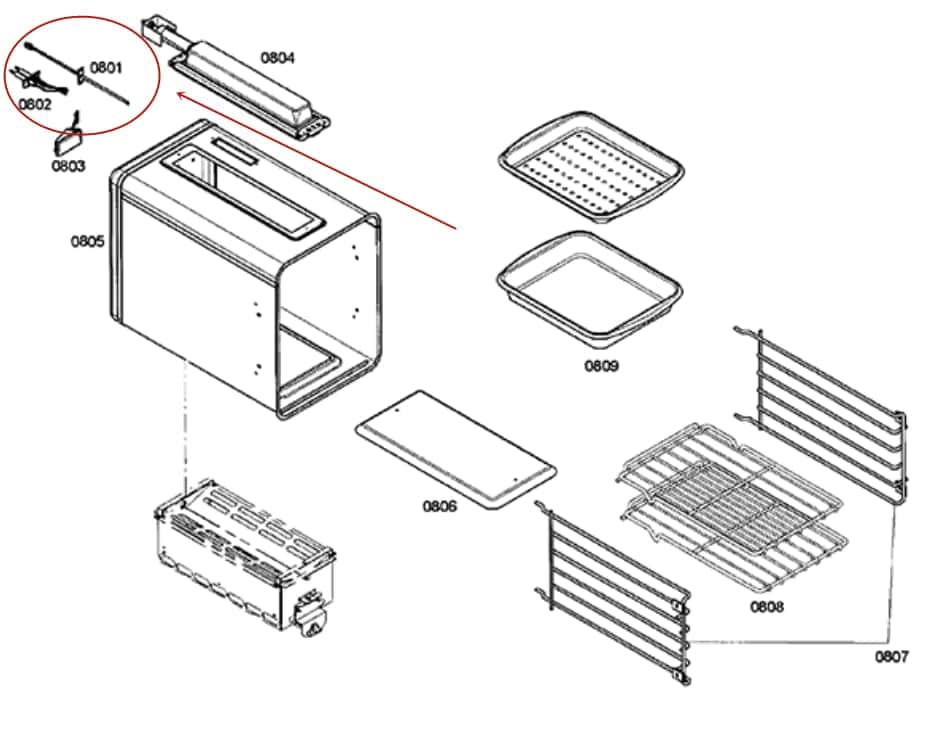 0801
0802
0803
0804
0805
0809
0806
0808
0807