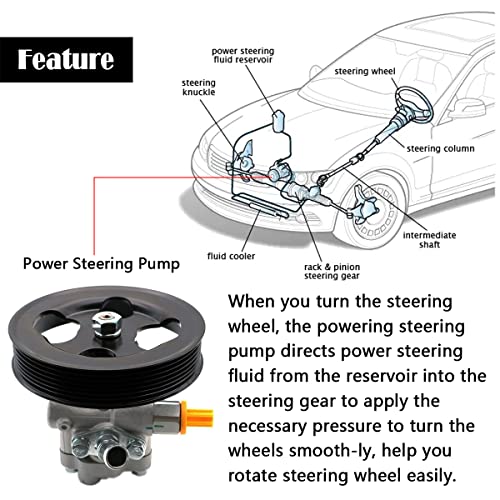 Feature

power steering fluid reservoir

steering knuckle

steering wheel

steering column

intermediate shaft

fluid cooler

rack & pinion steering gear

Power Steering Pump

When you turn the steering wheel, the powering steering pump directs power steering fluid from the reservoir into the steering gear to apply the necessary pressure to turn the wheels smooth-ly, help you rotate steering wheel easily.